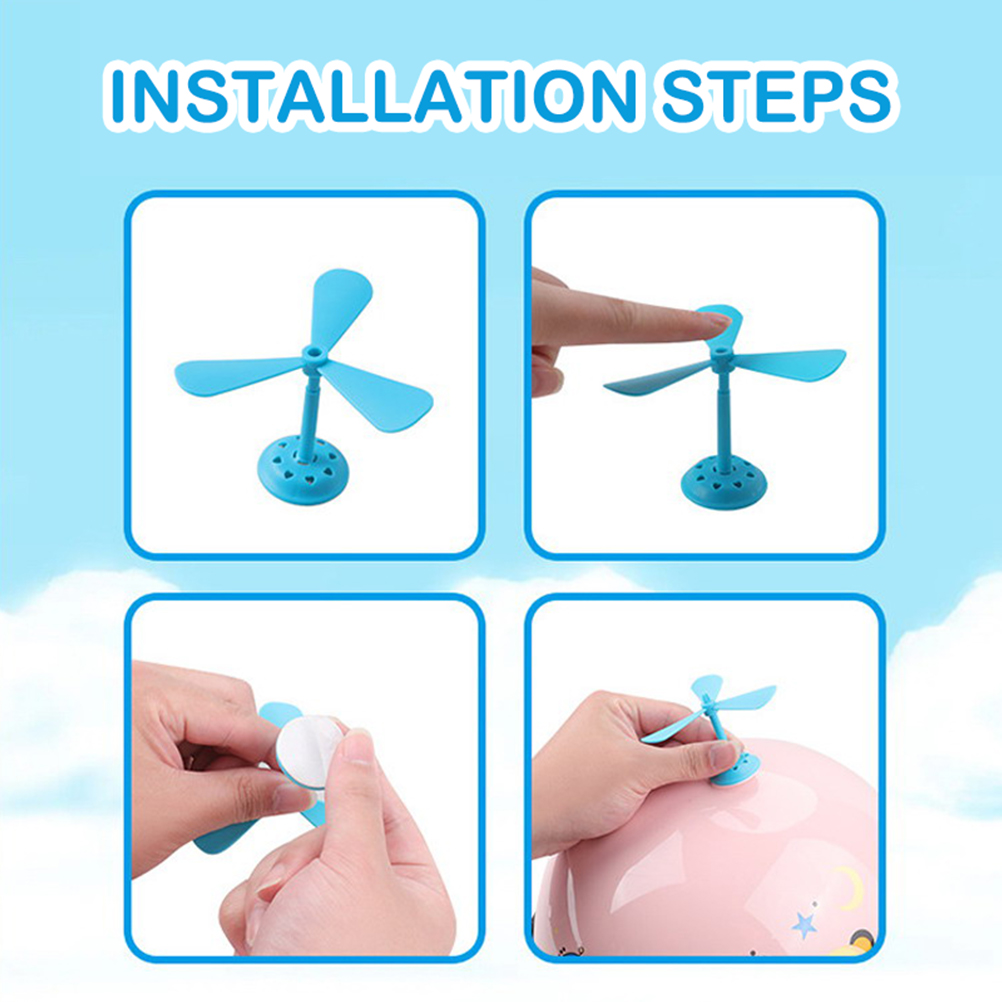 INSTALLATION STEPS