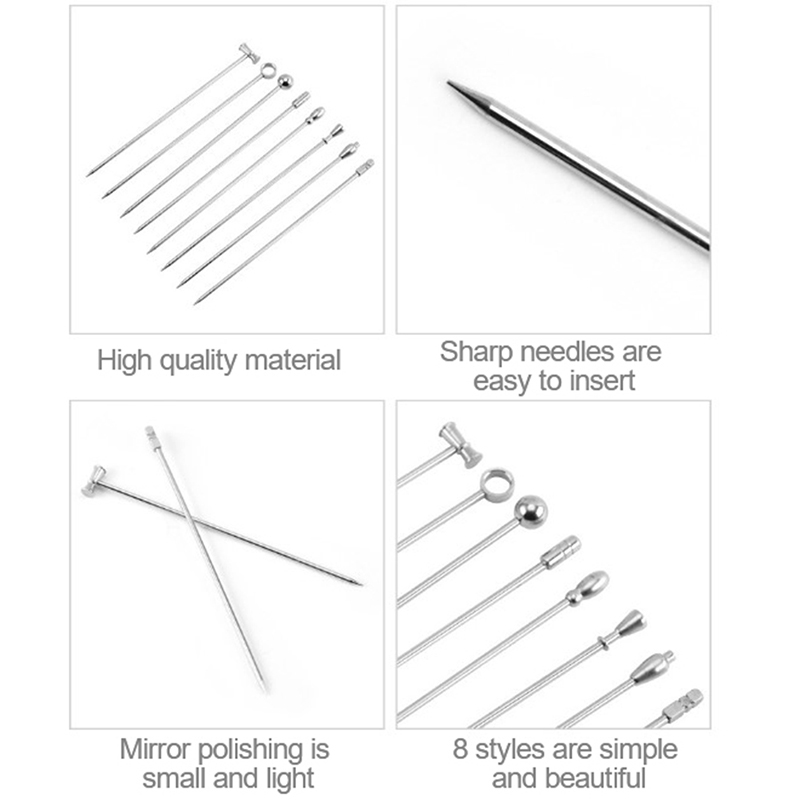 High quality material

Sharp needles are easy to insert

Mirror polishing is small and light

8 styles are simple and beautiful