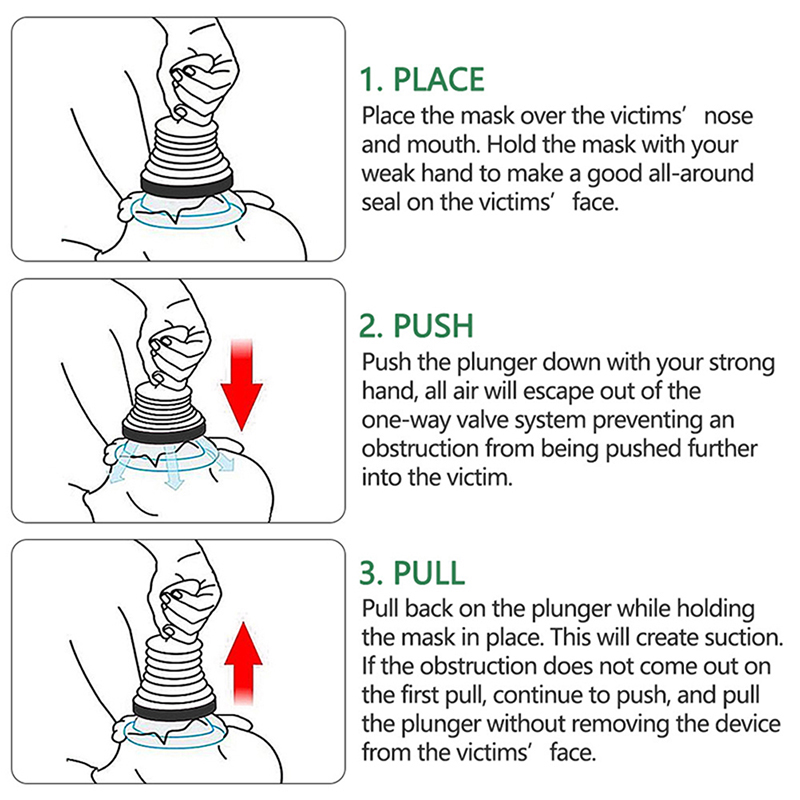 1. PLACE
Place the mask over the victims’ nose and mouth. Hold the mask with your weak hand to make a good all-around seal on the victims’ face.

2. PUSH
Push the plunger down with your strong hand, all air will escape out of the one-way valve system preventing an obstruction from being pushed further into the victim.

3. PULL
Pull back on the plunger while holding the mask in place. This will create suction. If the obstruction does not come out on the first pull, continue to push, and pull the plunger without removing the device from the victims’ face.