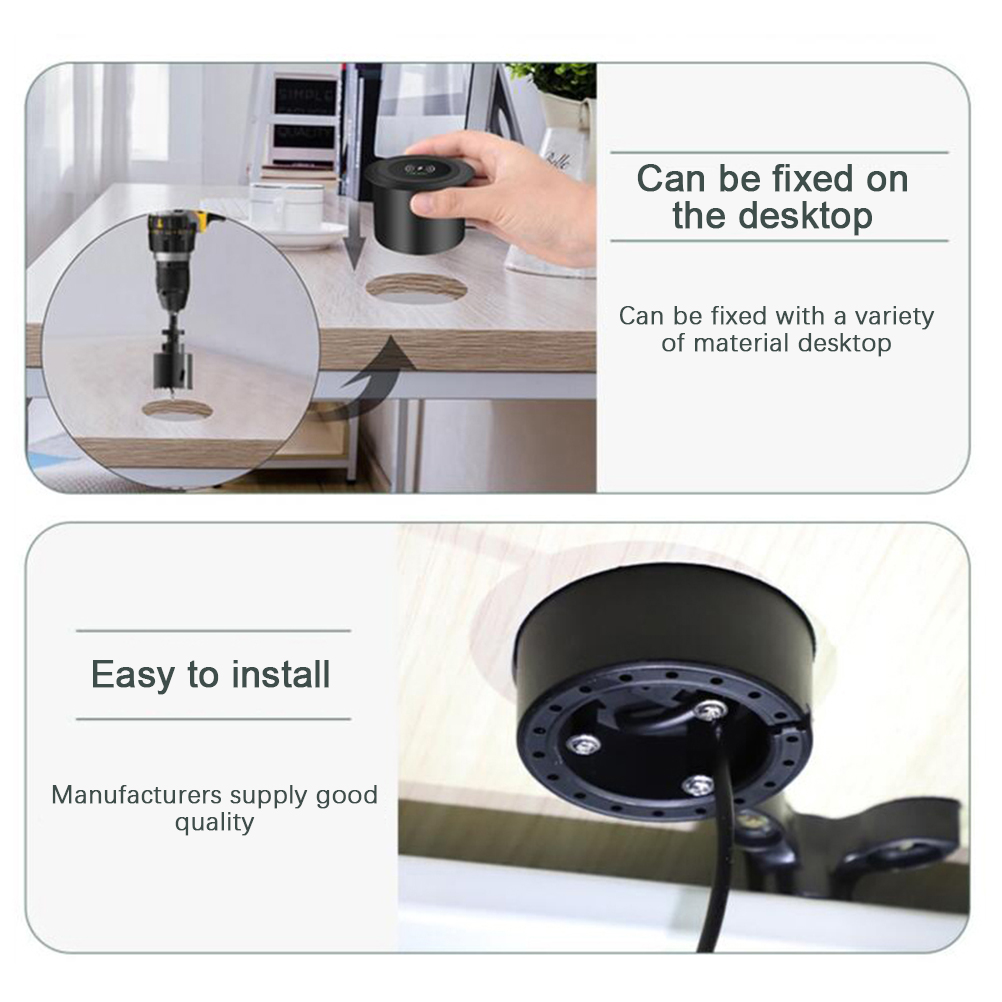 Can be fixed on the desktop

Can be fixed with a variety of material desktop

Easy to install

Manufacturers supply good quality