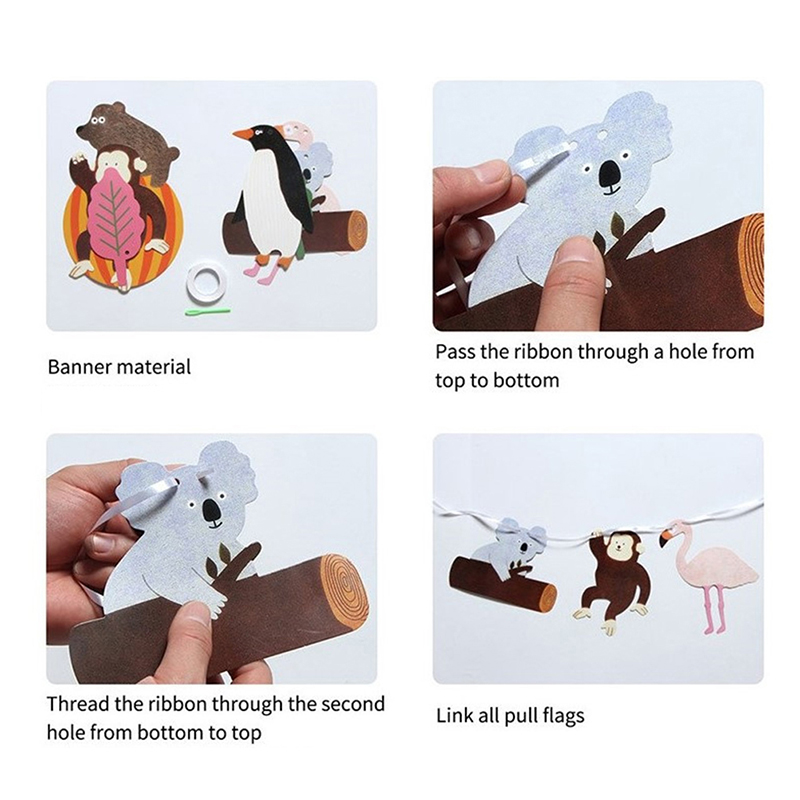 Banner material

Pass the ribbon through a hole from top to bottom

Thread the ribbon through the second hole from bottom to top

Link all pull flags