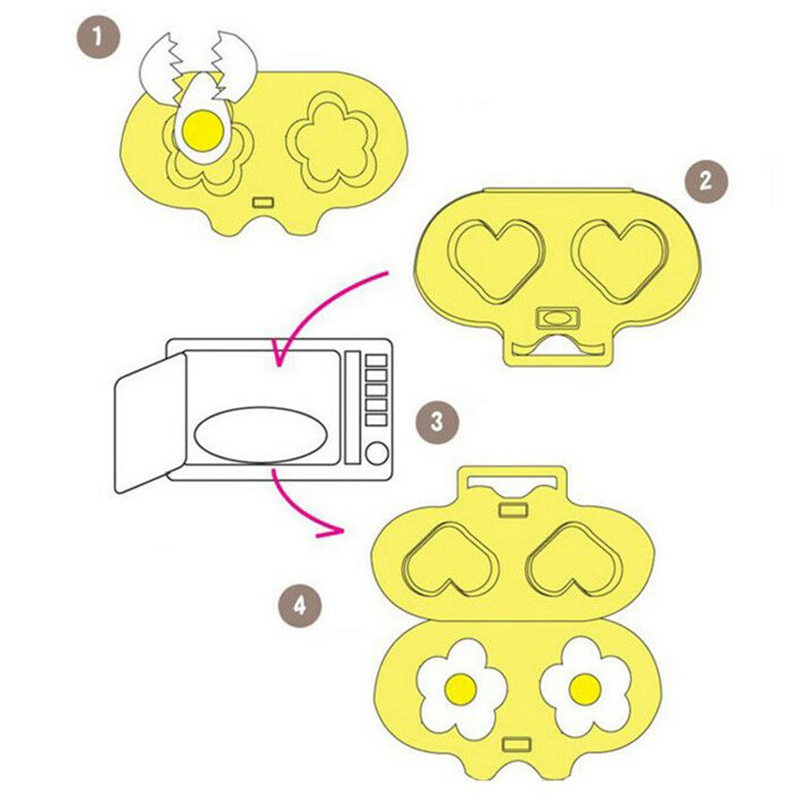 1

2

3

4