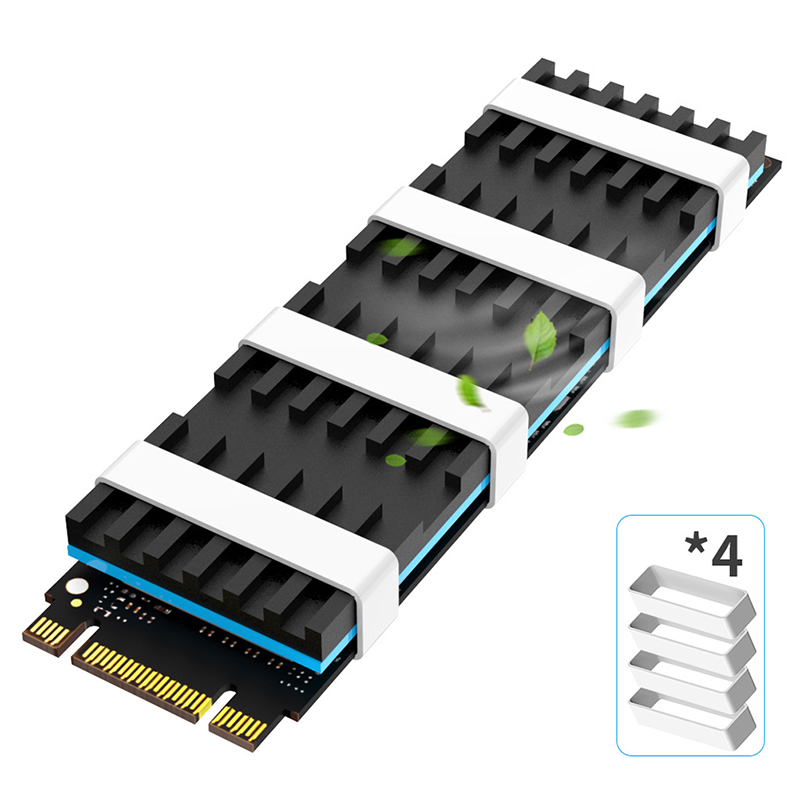 *4