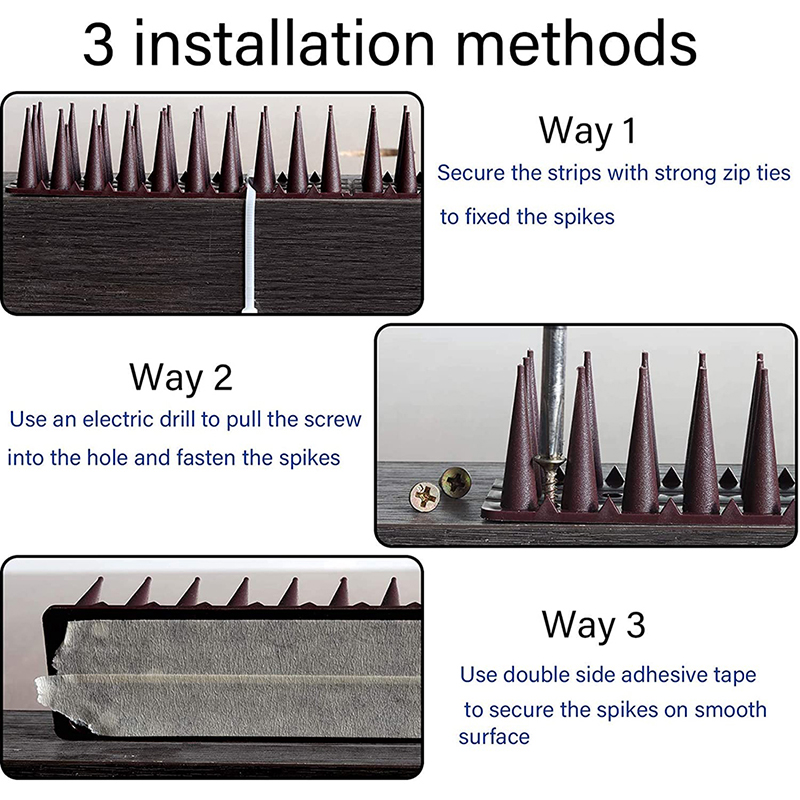 3 installation methods

Way 1
Secure the strips with strong zip ties to fixed the spikes

Way 2
Use an electric drill to pull the screw into the hole and fasten the spikes

Way 3
Use double side adhesive tape to secure the spikes on smooth surface