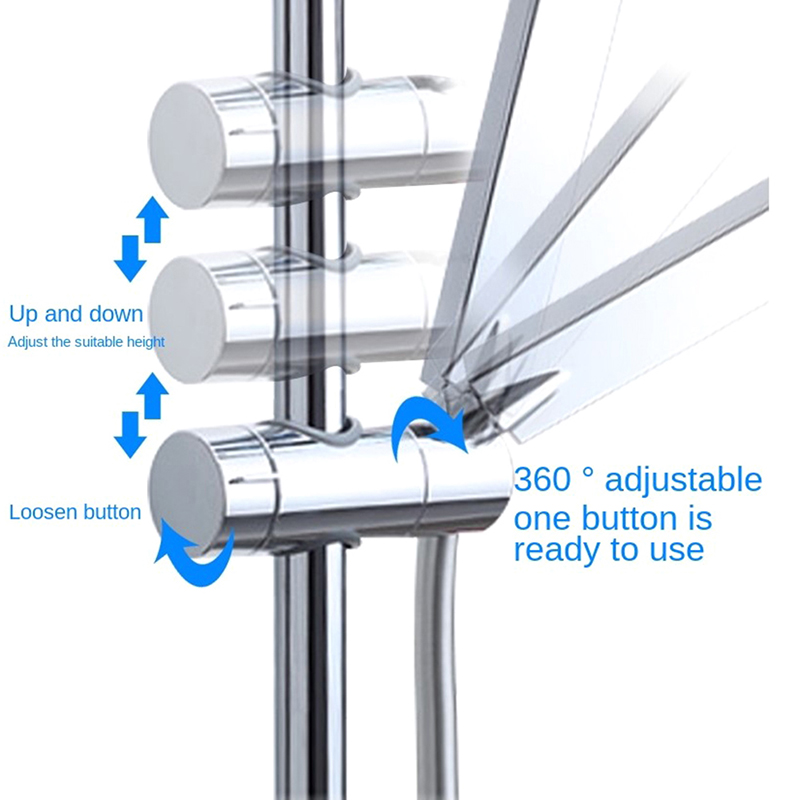 Up and down
Adjust the suitable height

Loosen button

360 ° adjustable one button is ready to use