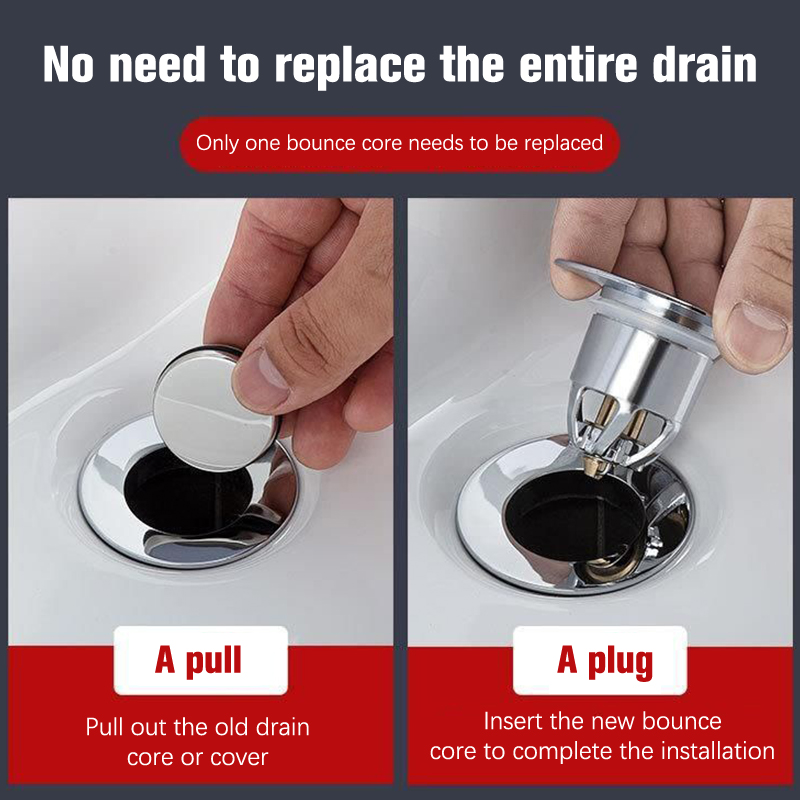 No need to replace the entire drain

Only one bounce core needs to be replaced

A pull

Pull out the old drain core or cover

A plug

Insert the new bounce core to complete the installation