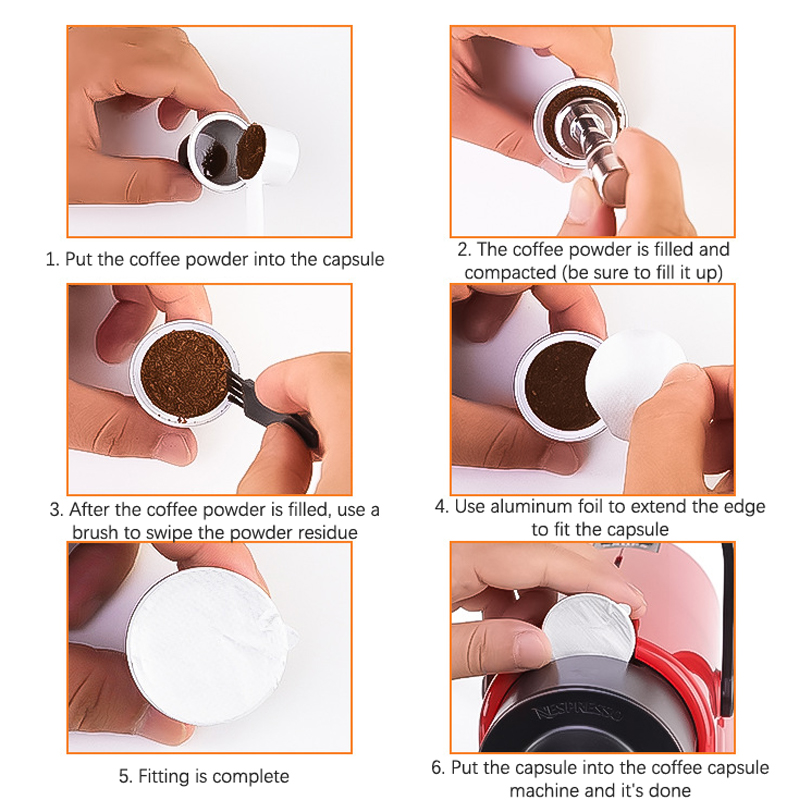 1. Put the coffee powder into the capsule

2. The coffee powder is filled and compacted (be sure to fill it up)

3. After the coffee powder is filled, use a brush to swipe the powder residue

4. Use aluminum foil to extend the edge to fit the capsule

5. Fitting is complete

NESPRESSO

6. Put the capsule into the coffee capsule machine and it's done