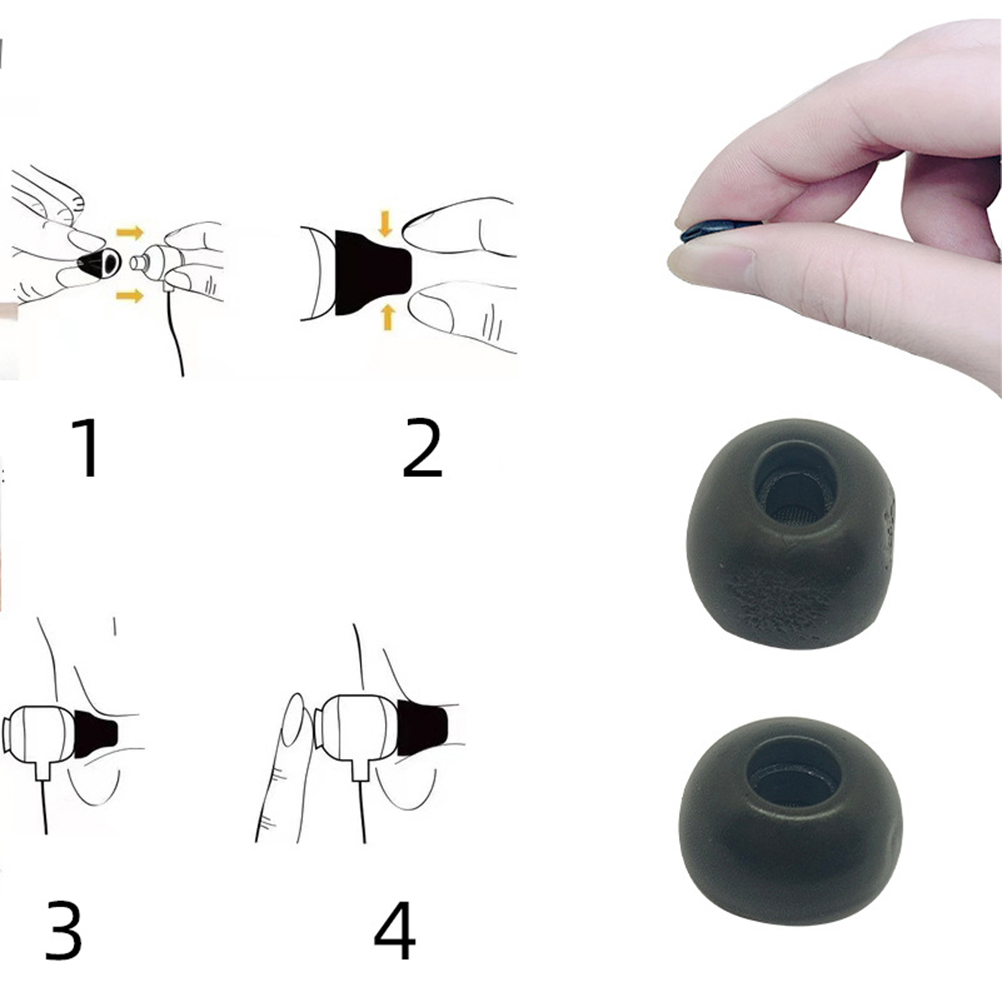 1

2

3

4