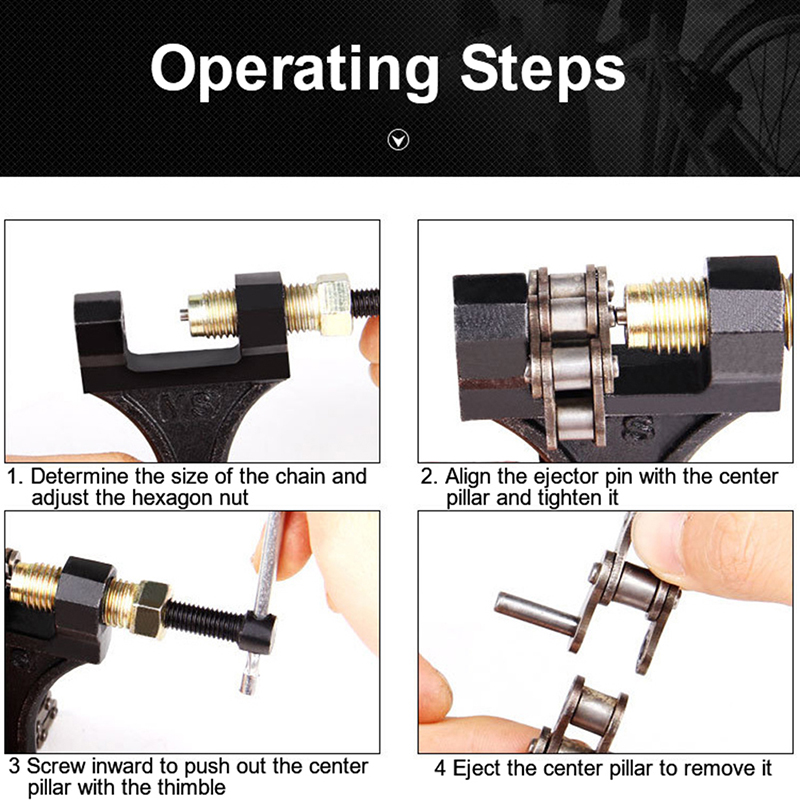 Operating Steps

1. Determine the size of the chain and adjust the hexagon nut

2. Align the ejector pin with the center pillar and tighten it

3 Screw inward to push out the center pillar with the thimble

4 Eject the center pillar to remove it