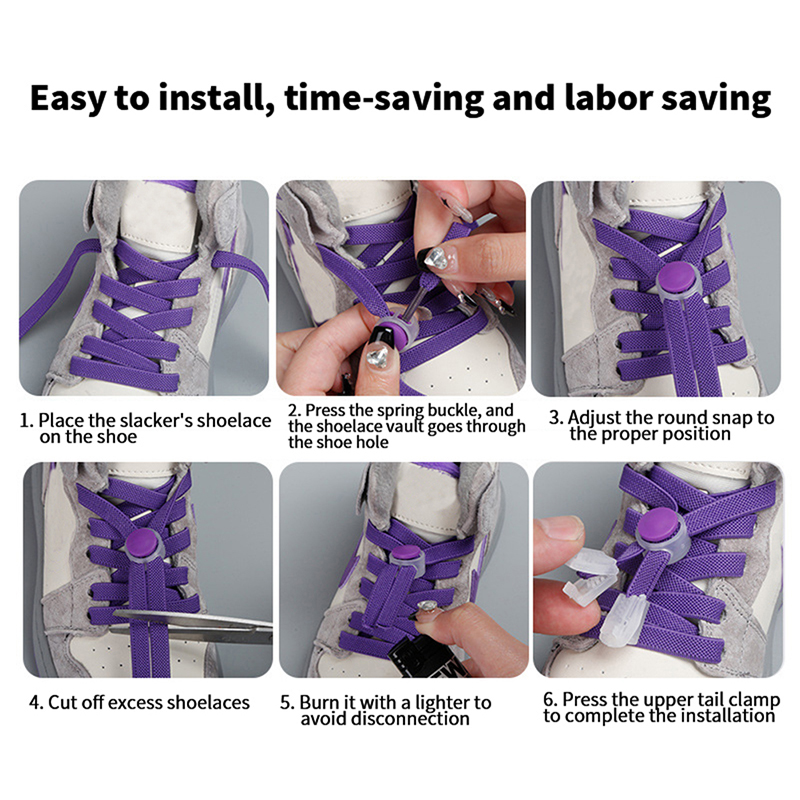 Easy to install, time-saving and labor saving

1. Place the slacker's shoelace on the shoe

2. Press the spring buckle, and the shoelace vault goes through the shoe hole

3. Adjust the round snap to the proper position

4. Cut off excess shoelaces

5. Burn it with a lighter to avoid disconnection

6. Press the upper tail clamp to complete the installation