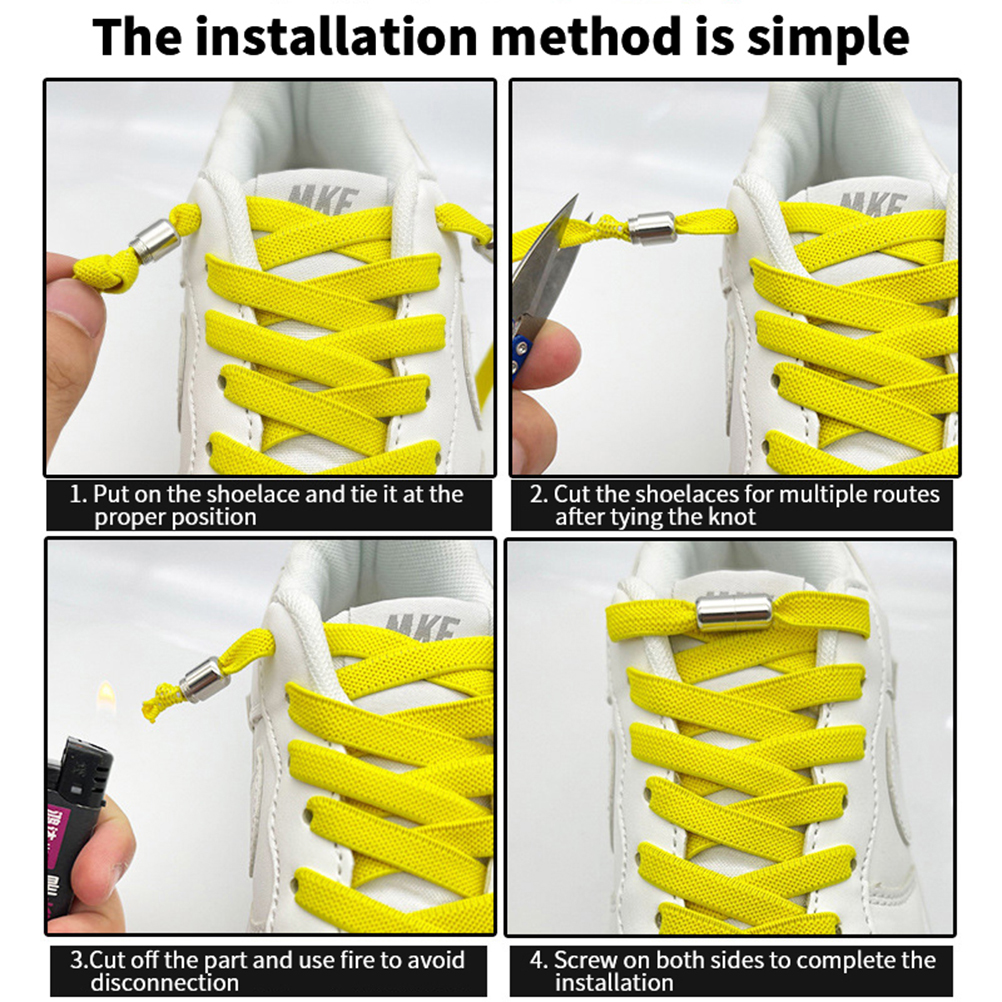 The installation method is simple

MKE

1. Put on the shoelace and tie it at the proper position

MKE

2. Cut the shoelaces for multiple routes after tying the knot

MKE

3.Cut off the part and use fire to avoid disconnection

4. Screw on both sides to complete the installation