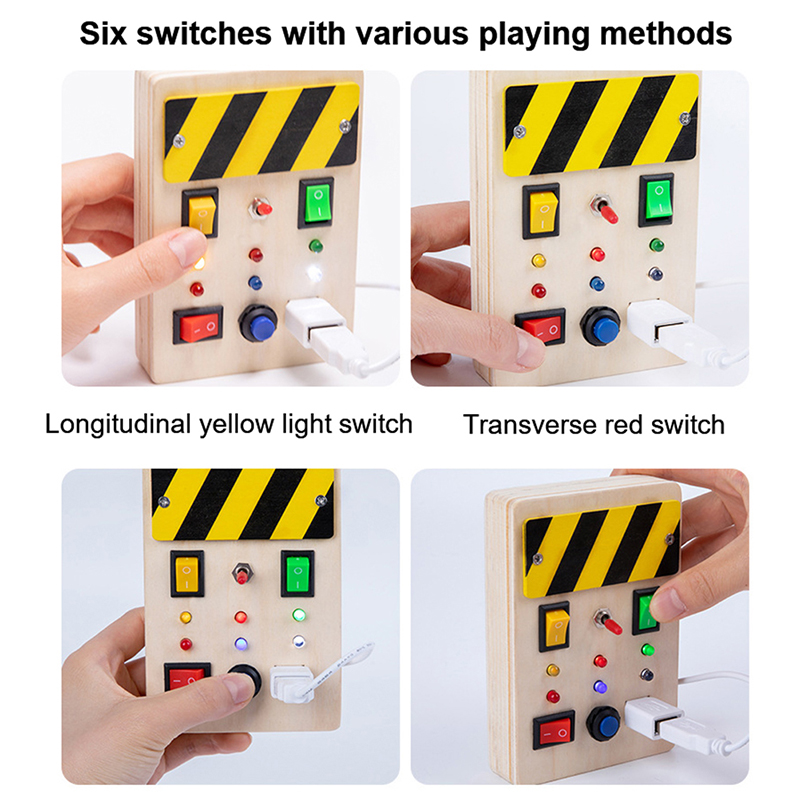 Six switches with various playing methods

Longitudinal yellow light switch

Transverse red switch