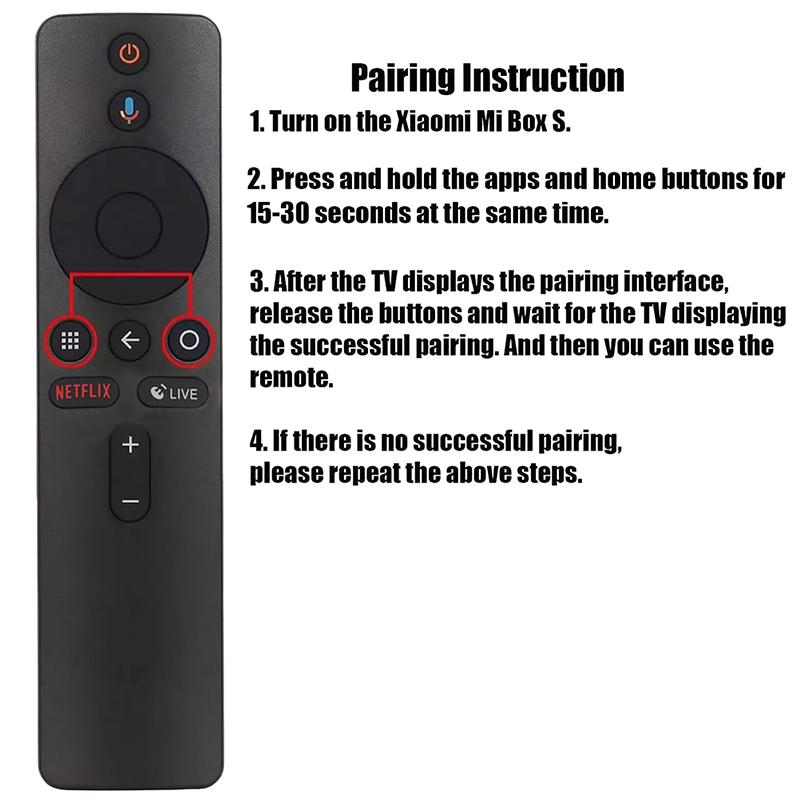 NETFLIX
LIVE
+
−

Pairing Instruction

1. Turn on the Xiaomi Mi Box S.

2. Press and hold the apps and home buttons for 15-30 seconds at the same time.

3. After the TV displays the pairing interface, release the buttons and wait for the TV displaying the successful pairing. And then you can use the remote.

4. If there is no successful pairing, please repeat the above steps.