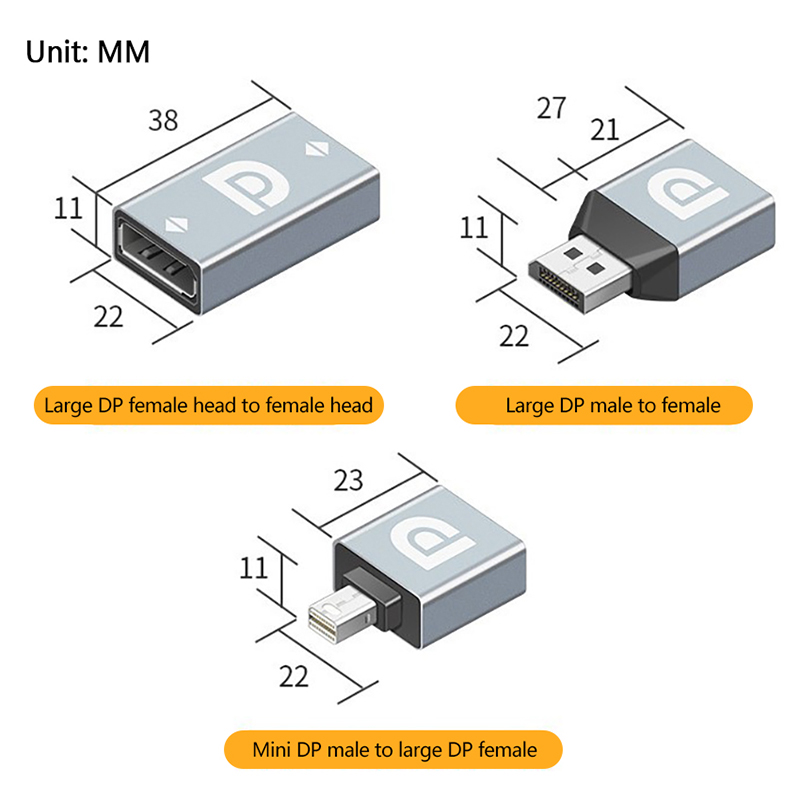 Unit: MM

38

11

22

Large DP female head to female head

27

21

11

22

Large DP male to female

23

11

22

Mini DP male to large DP female