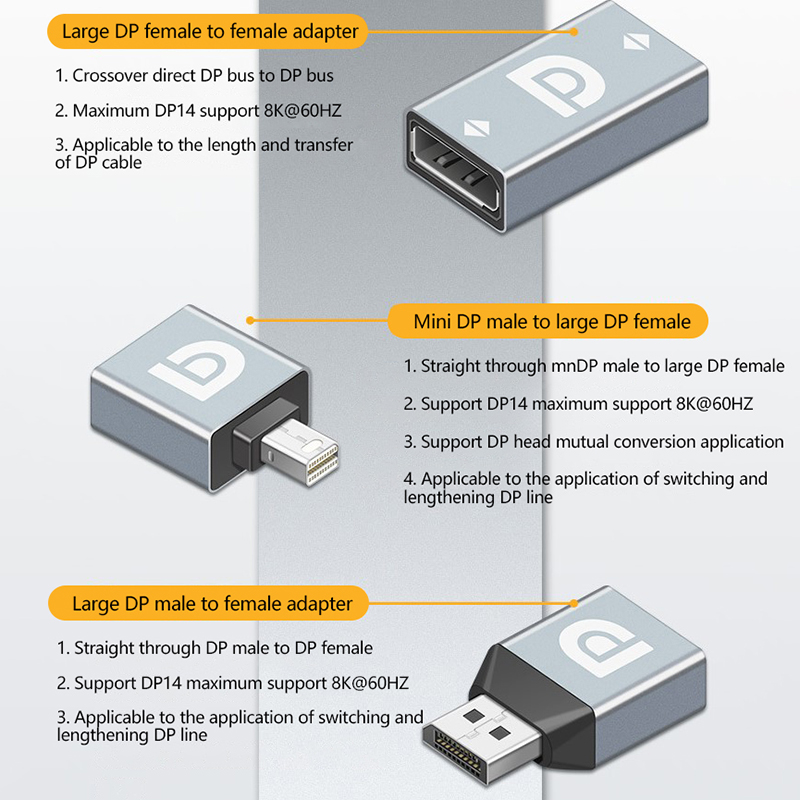 Large DP female to female adapter

1. Crossover direct DP bus to DP bus

2. Maximum DP14 support 8K@60HZ

3. Applicable to the length and transfer of DP cable

Mini DP male to large DP female

1. Straight through mnDP male to large DP female

2. Support DP14 maximum support 8K@60HZ

3. Support DP head mutual conversion application

4. Applicable to the application of switching and lengthening DP line

Large DP male to female adapter

1. Straight through DP male to DP female

2. Support DP14 maximum support 8K@60HZ

3. Applicable to the application of switching and lengthening DP line