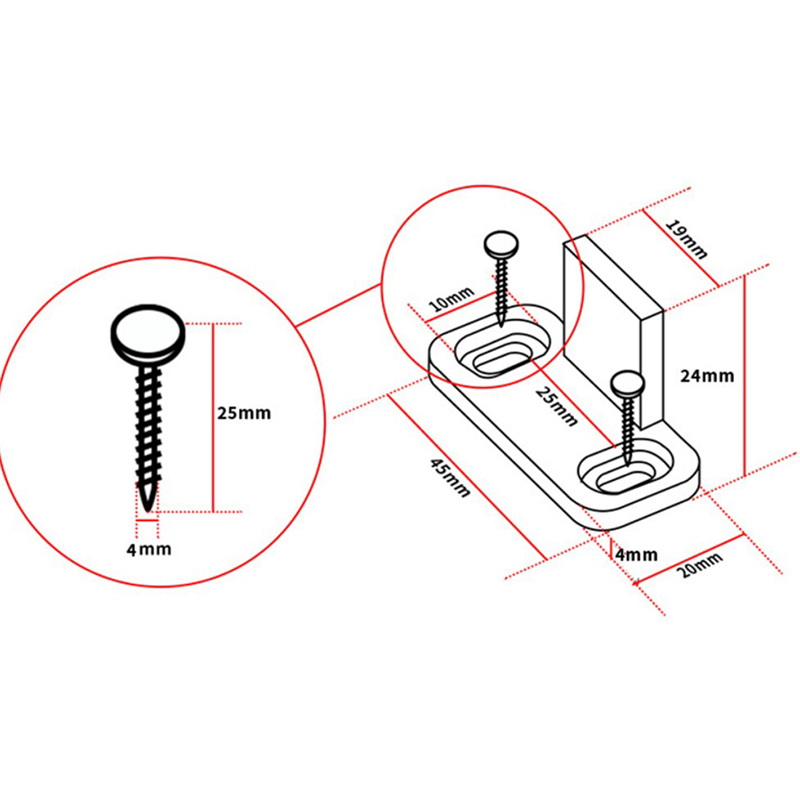 25mm
4mm
10mm
19mm
24mm
25mm
45mm
4mm
20mm