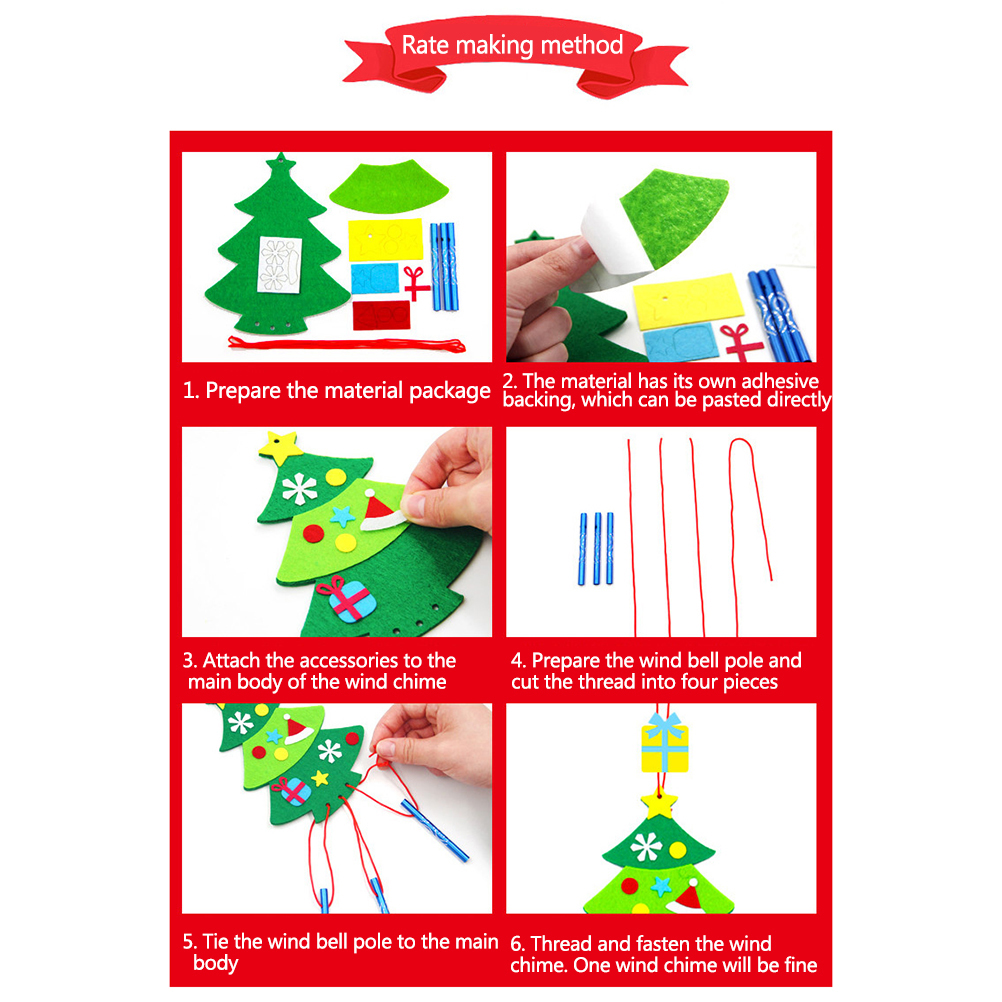 Rate making method

1. Prepare the material package

2. The material has its own adhesive backing, which can be pasted directly

3. Attach the accessories to the main body of the wind chime

4. Prepare the wind bell pole and cut the thread into four pieces

5. Tie the wind bell pole to the main body

6. Thread and fasten the wind chime. One wind chime will be fine