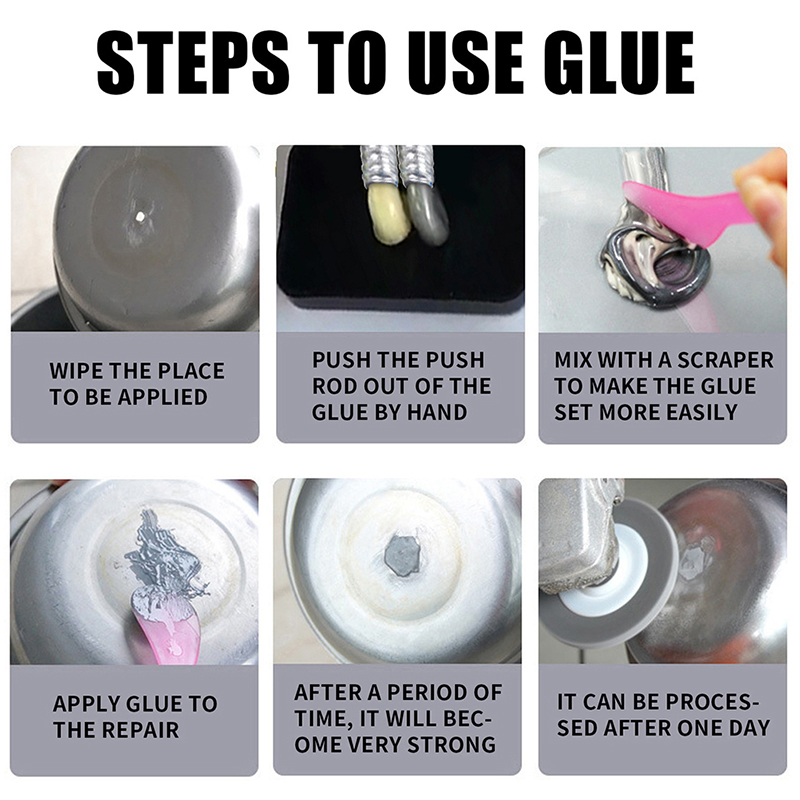 STEPS TO USE GLUE

WIPE THE PLACE TO BE APPLIED

PUSH THE PUSH ROD OUT OF THE GLUE BY HAND

MIX WITH A SCRAPER TO MAKE THE GLUE SET MORE EASILY

APPLY GLUE TO THE REPAIR

AFTER A PERIOD OF TIME, IT WILL BECOME VERY STRONG

IT CAN BE PROCESSED AFTER ONE DAY