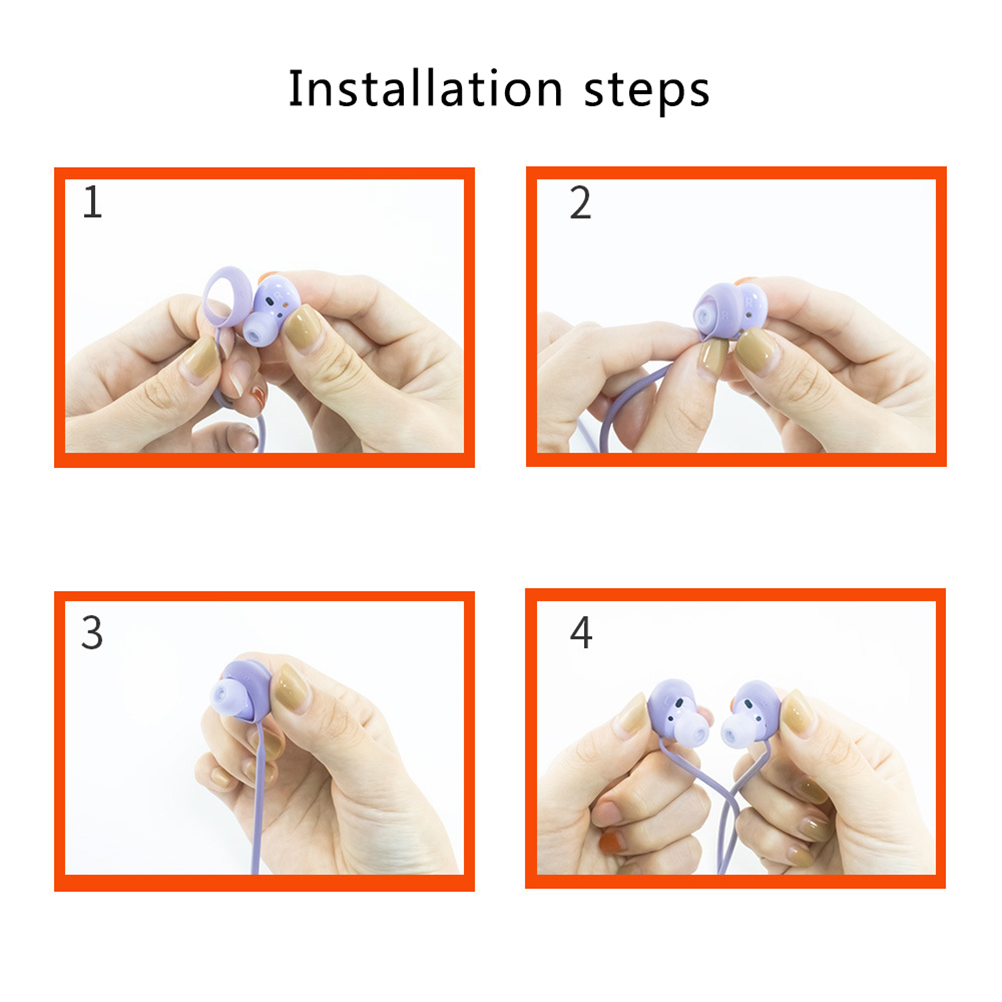 Installation steps

1

2

3

4