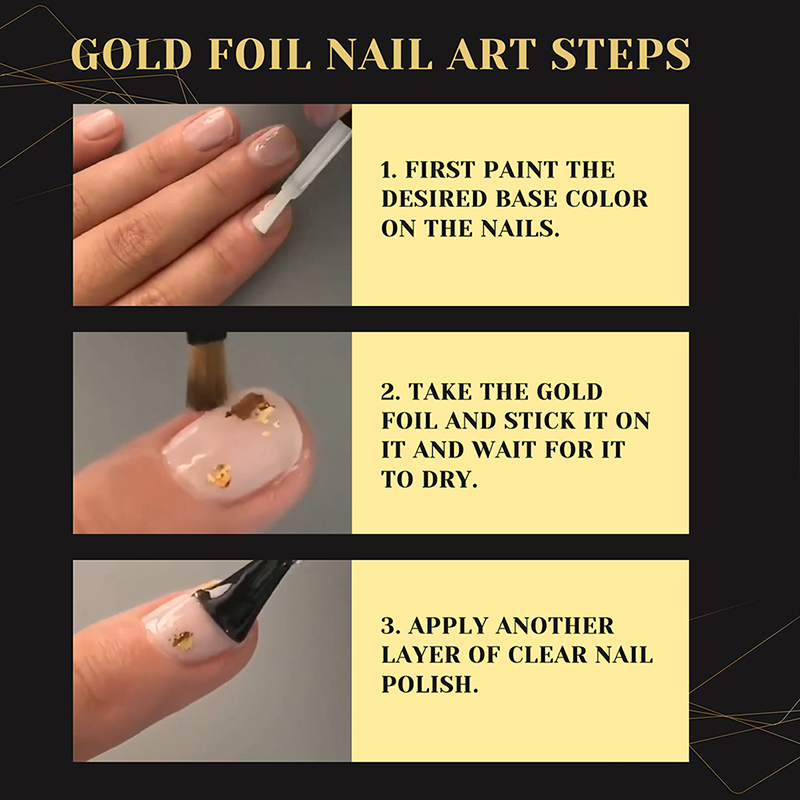 GOLD FOIL NAIL ART STEPS

1. FIRST PAINT THE DESIRED BASE COLOR ON THE NAILS.

2. TAKE THE GOLD FOIL AND STICK IT ON IT AND WAIT FOR IT TO DRY.

3. APPLY ANOTHER LAYER OF CLEAR NAIL POLISH.