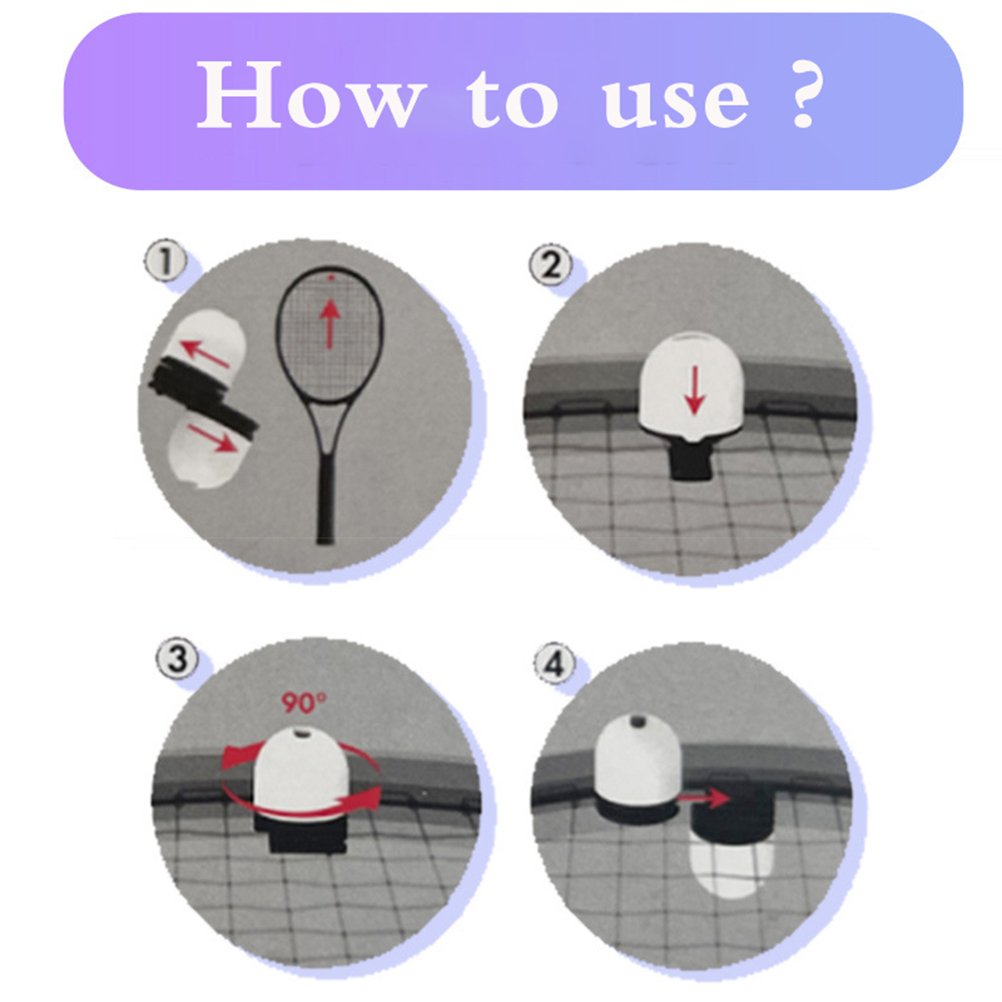 How to use ?

①

②

③

90°

④