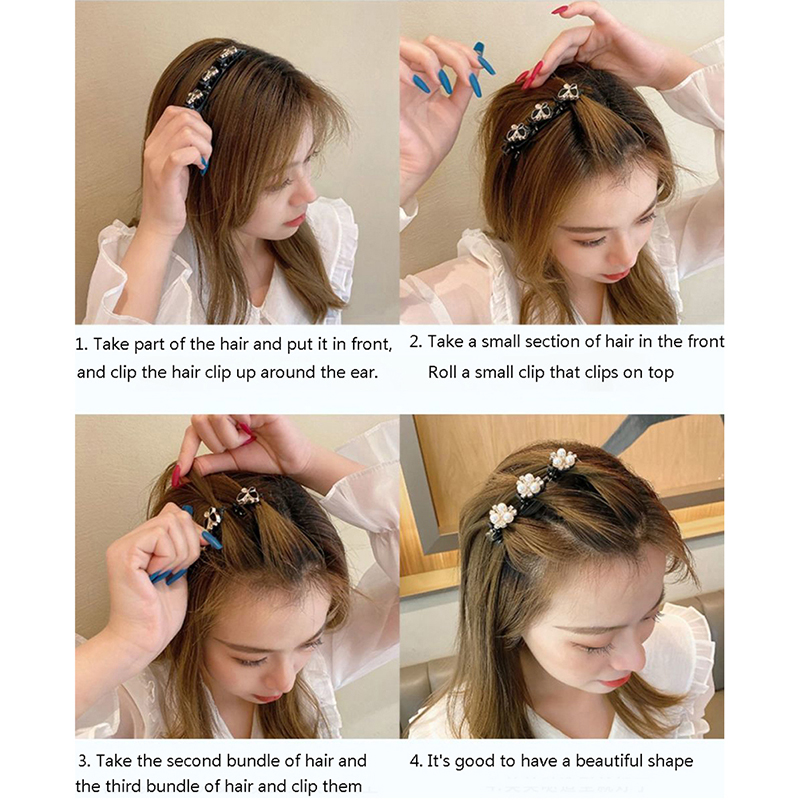 1. Take part of the hair and put it in front, and clip the hair clip up around the ear.

2. Take a small section of hair in the front Roll a small clip that clips on top

3. Take the second bundle of hair and the third bundle of hair and clip them

4. It's good to have a beautiful shape