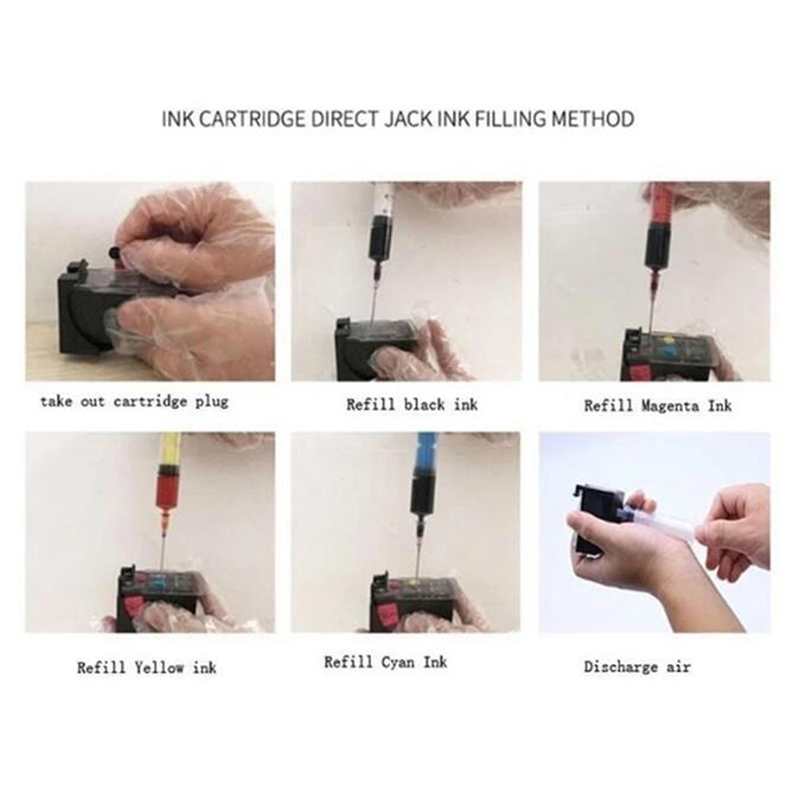 INK CARTRIDGE DIRECT JACK INK FILLING METHOD

take out cartridge plug

Refill black ink

Refill Magenta Ink

Refill Yellow ink

Refill Cyan Ink

Discharge air