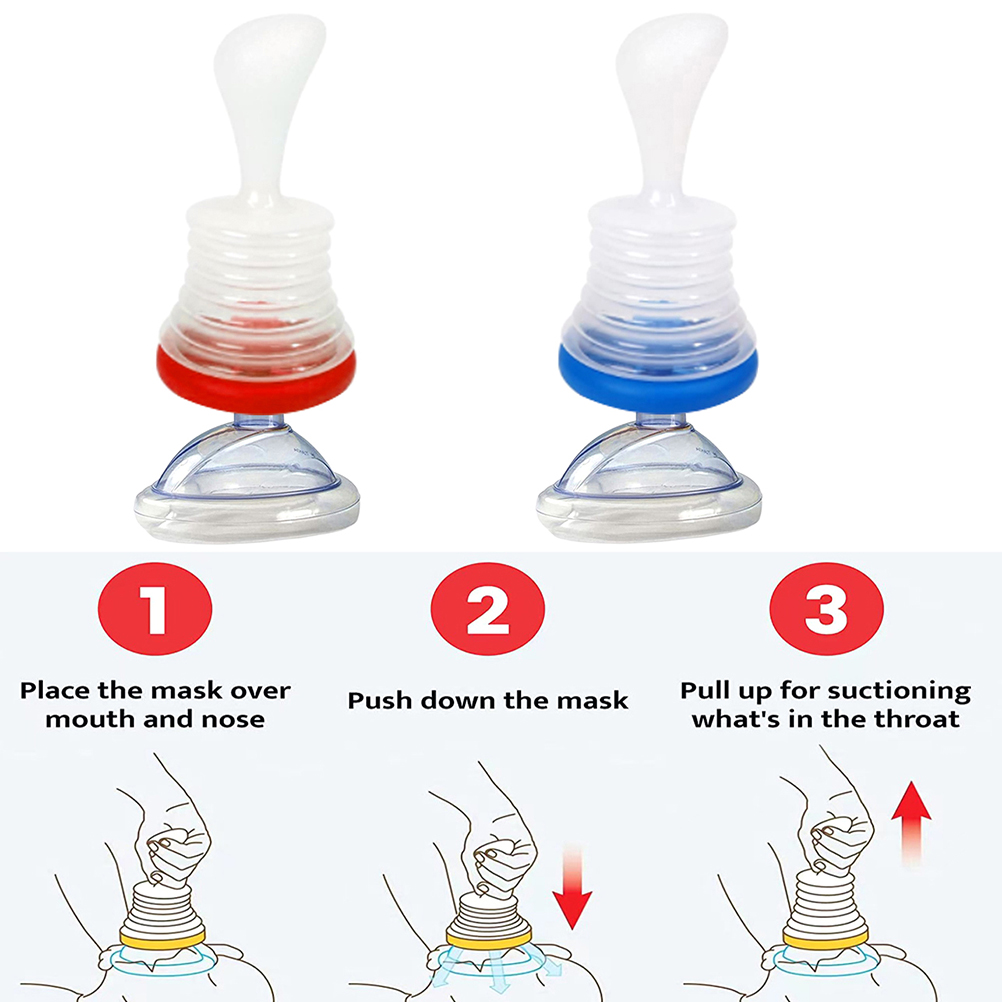 1

Place the mask over mouth and nose

2

Push down the mask

3

Pull up for suctioning what's in the throat