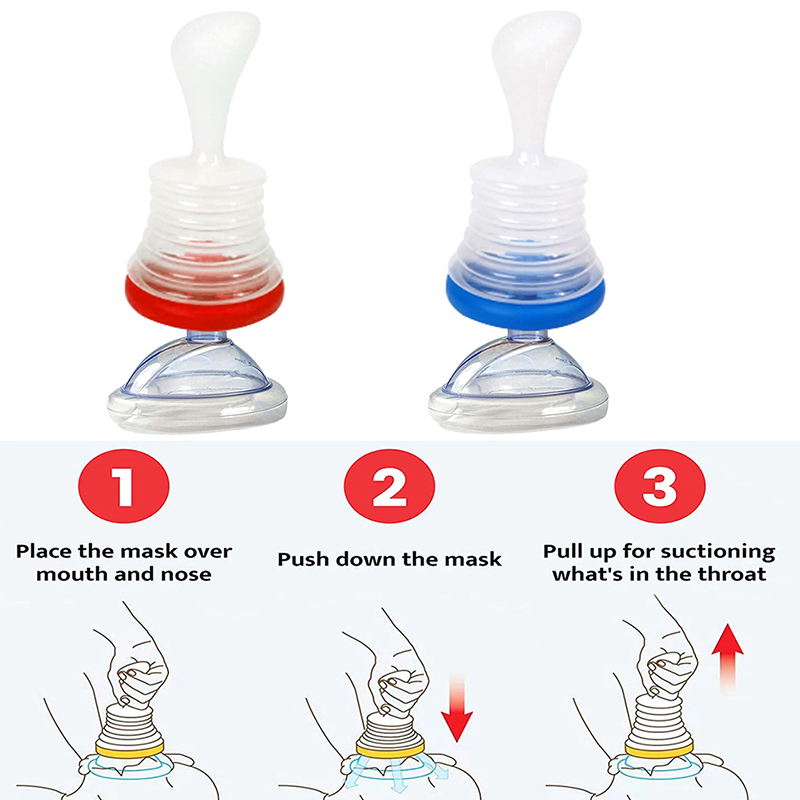 1

Place the mask over mouth and nose

2

Push down the mask

3

Pull up for suctioning what's in the throat