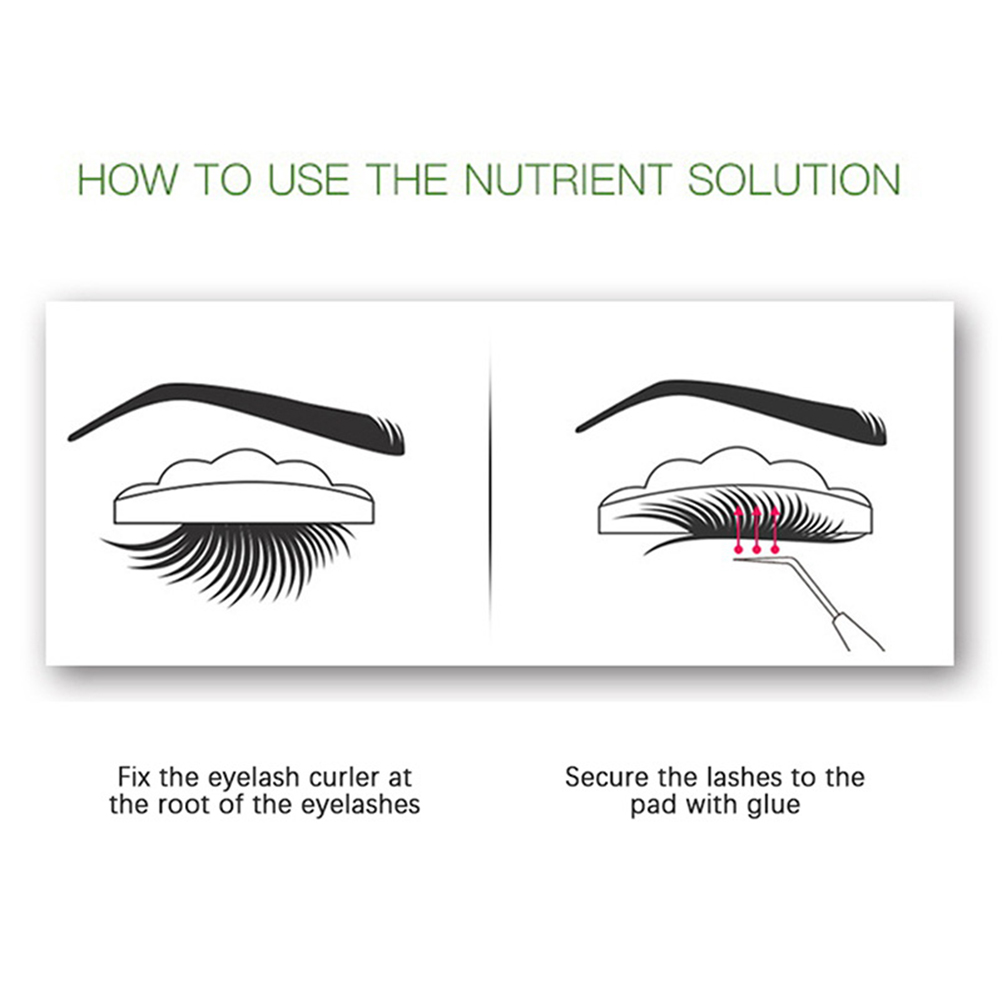 HOW TO USE THE NUTRIENT SOLUTION

Fix the eyelash curler at the root of the eyelashes

Secure the lashes to the pad with glue