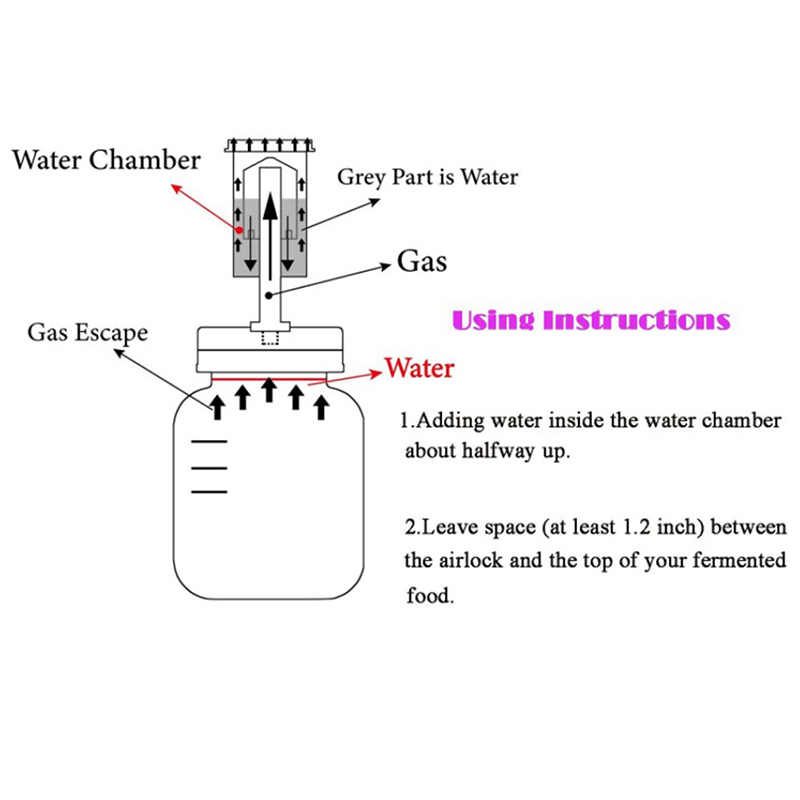 Water Chamber

Grey Part is Water

Gas

Gas Escape

Water

Using Instructions

1.Adding water inside the water chamber about halfway up.

2.Leave space (at least 1.2 inch) between the airlock and the top of your fermented food.