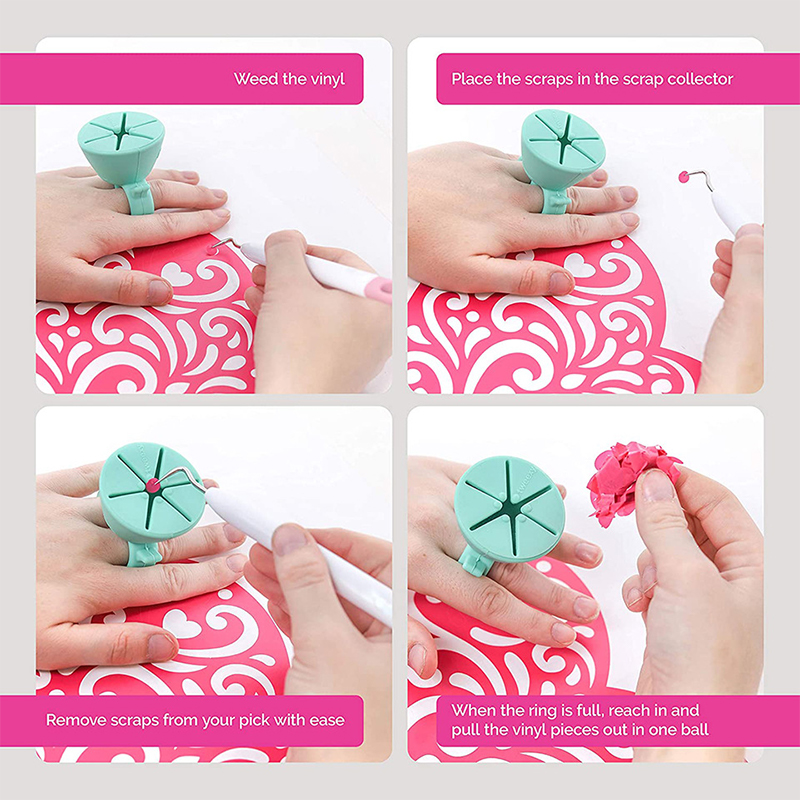 Weed the vinyl

Place the scraps in the scrap collector

Remove scraps from your pick with ease

When the ring is full, reach in and pull the vinyl pieces out in one ball