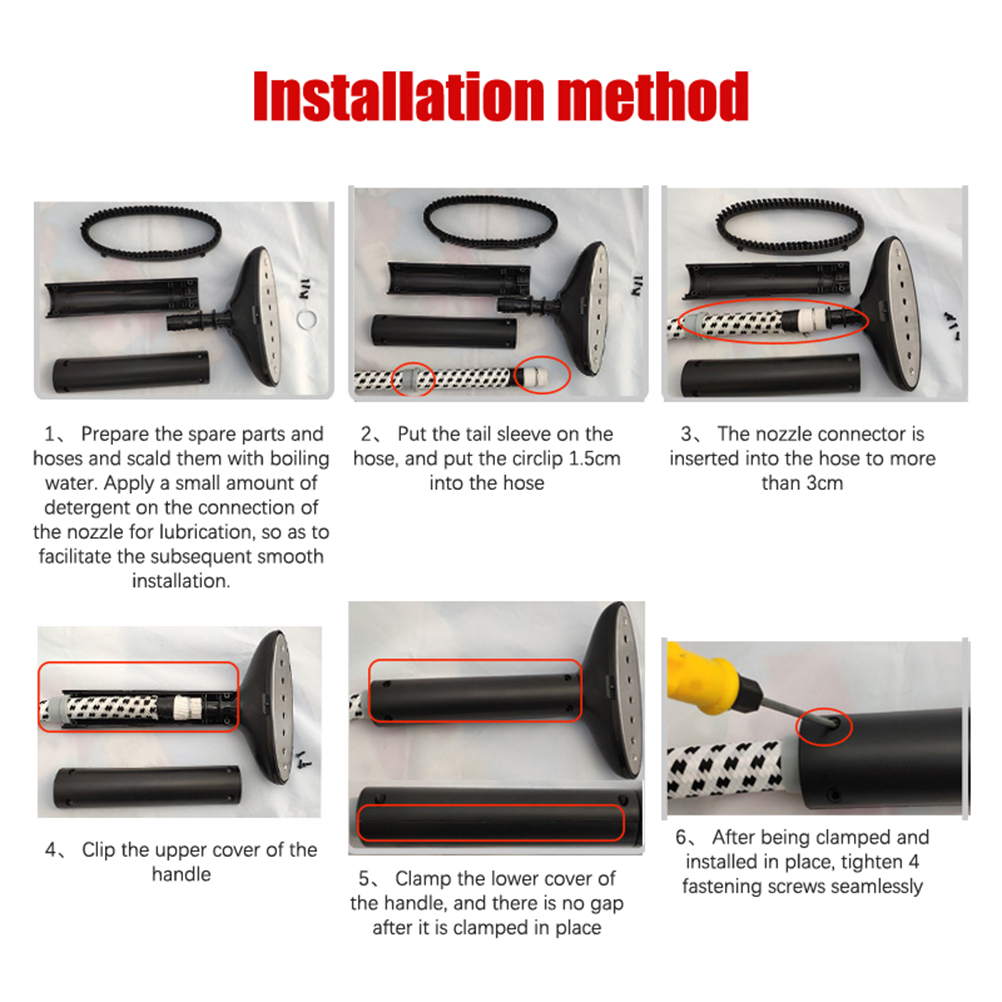 Installation method

1、 Prepare the spare parts and hoses and scald them with boiling water. Apply a small amount of detergent on the connection of the nozzle for lubrication, so as to facilitate the subsequent smooth installation.

2、 Put the tail sleeve on the hose, and put the circlip 1.5cm into the hose

3、 The nozzle connector is inserted into the hose to more than 3cm

4、 Clip the upper cover of the handle

5、 Clamp the lower cover of the handle, and there is no gap after it is clamped in place

6、 After being clamped and installed in place, tighten 4 fastening screws seamlessly