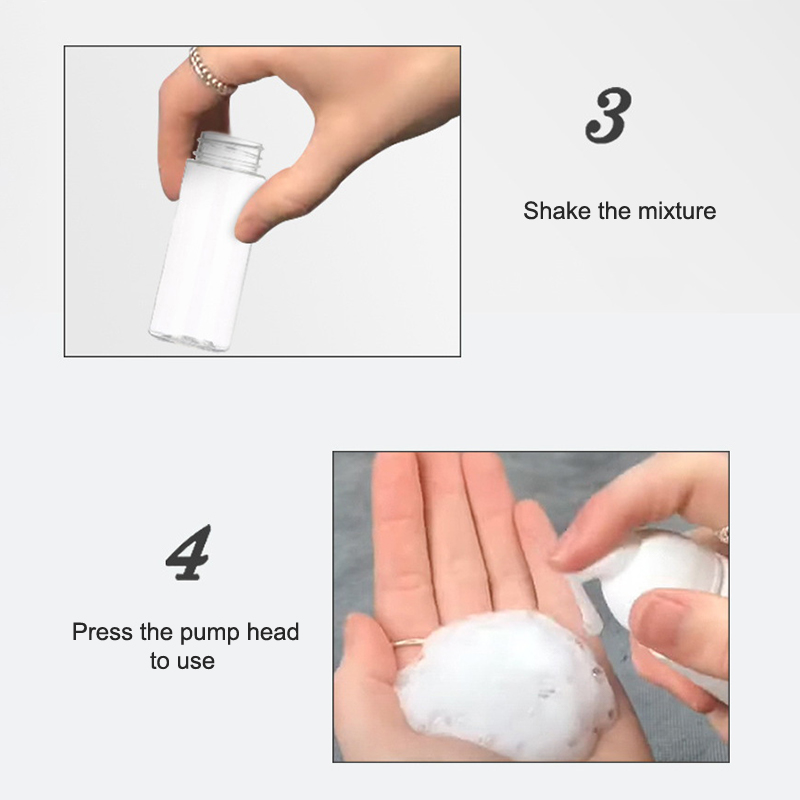 3

Shake the mixture

4

Press the pump head to use