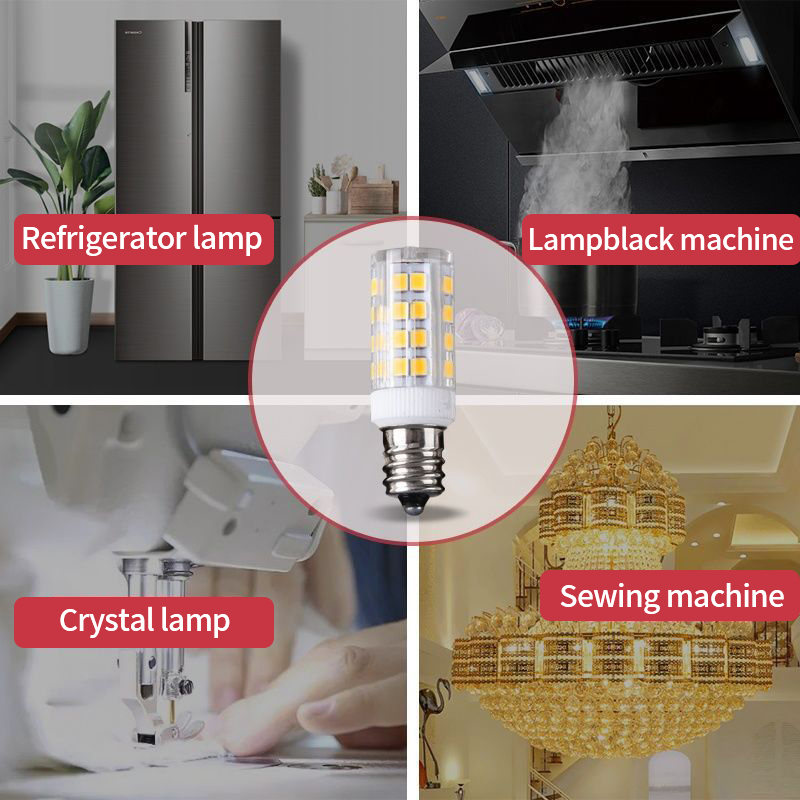 Refrigerator lamp

Lampblack machine

Crystal lamp

Sewing machine