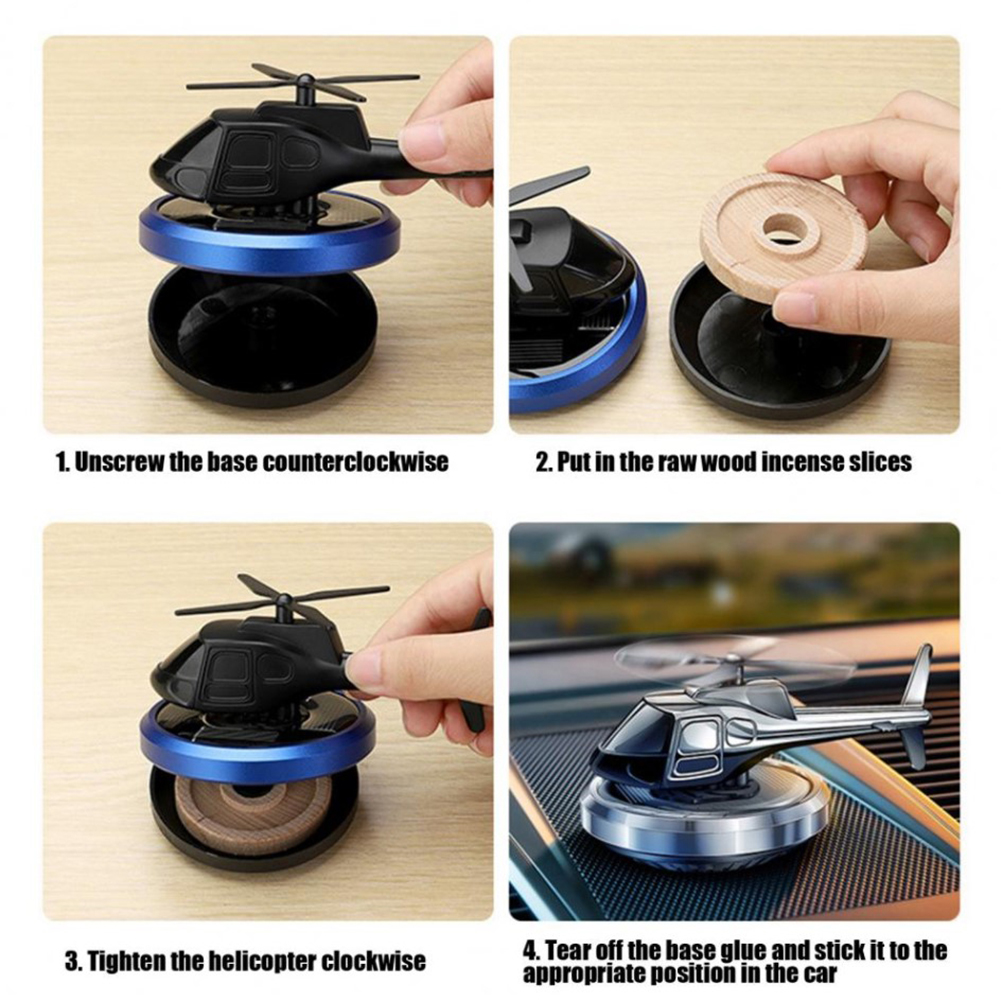 1. Unscrew the base counterclockwise

2. Put in the raw wood incense slices

3. Tighten the helicopter clockwise

4. Tear off the base glue and stick it to the appropriate position in the car