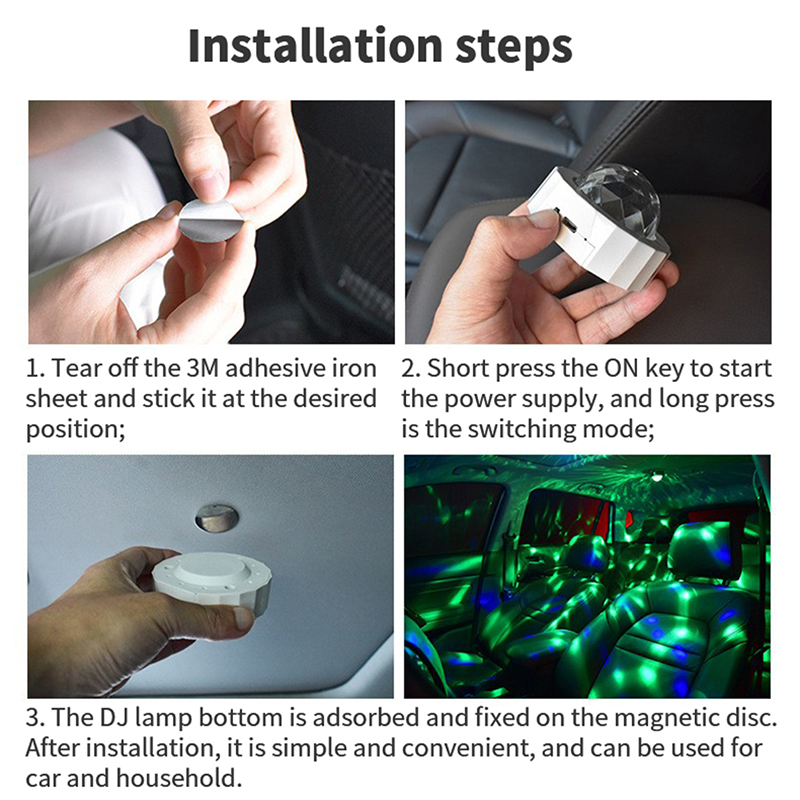 Installation steps

1. Tear off the 3M adhesive iron sheet and stick it at the desired position;

2. Short press the ON key to start the power supply, and long press is the switching mode;

3. The DJ lamp bottom is adsorbed and fixed on the magnetic disc. After installation, it is simple and convenient, and can be used for car and household.