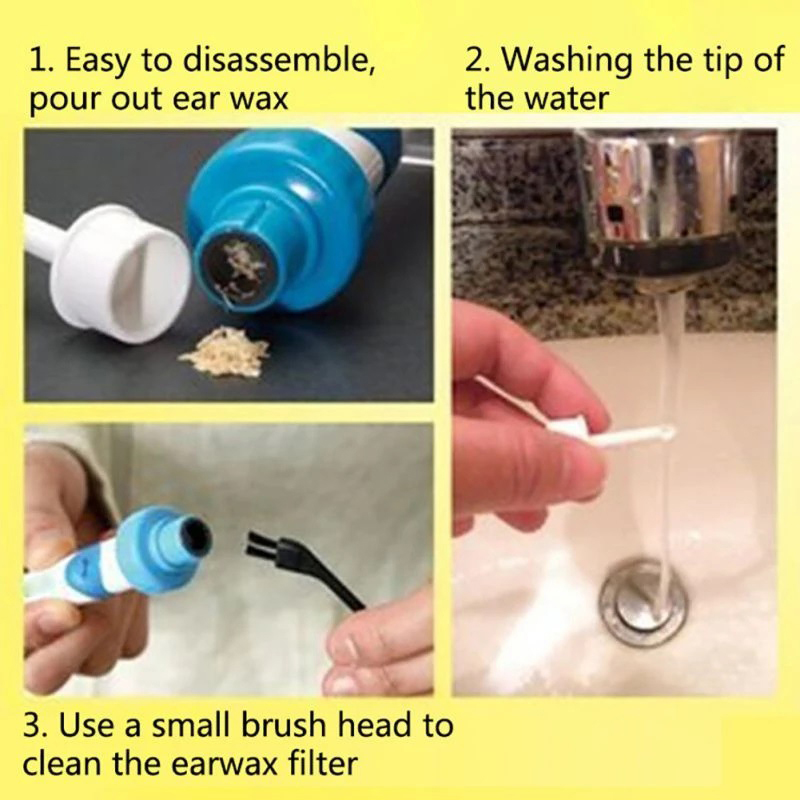 1. Easy to disassemble, pour out ear wax

2. Washing the tip of the water

3. Use a small brush head to clean the earwax filter