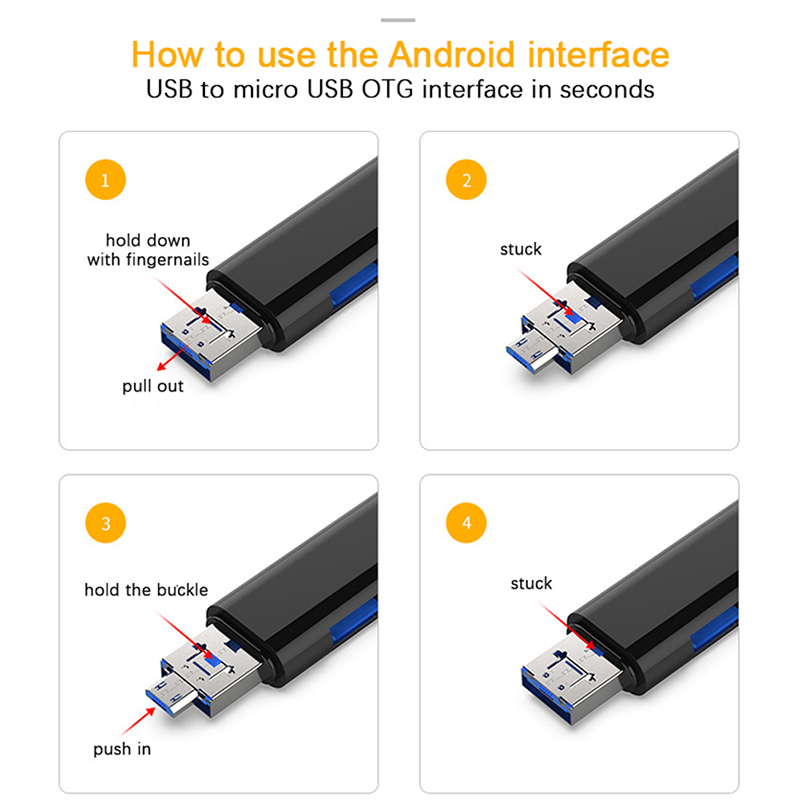 How to use the Android interface
USB to micro USB OTG interface in seconds

1
hold down with fingernails
pull out

2
stuck

3
hold the buckle
push in

4
stuck