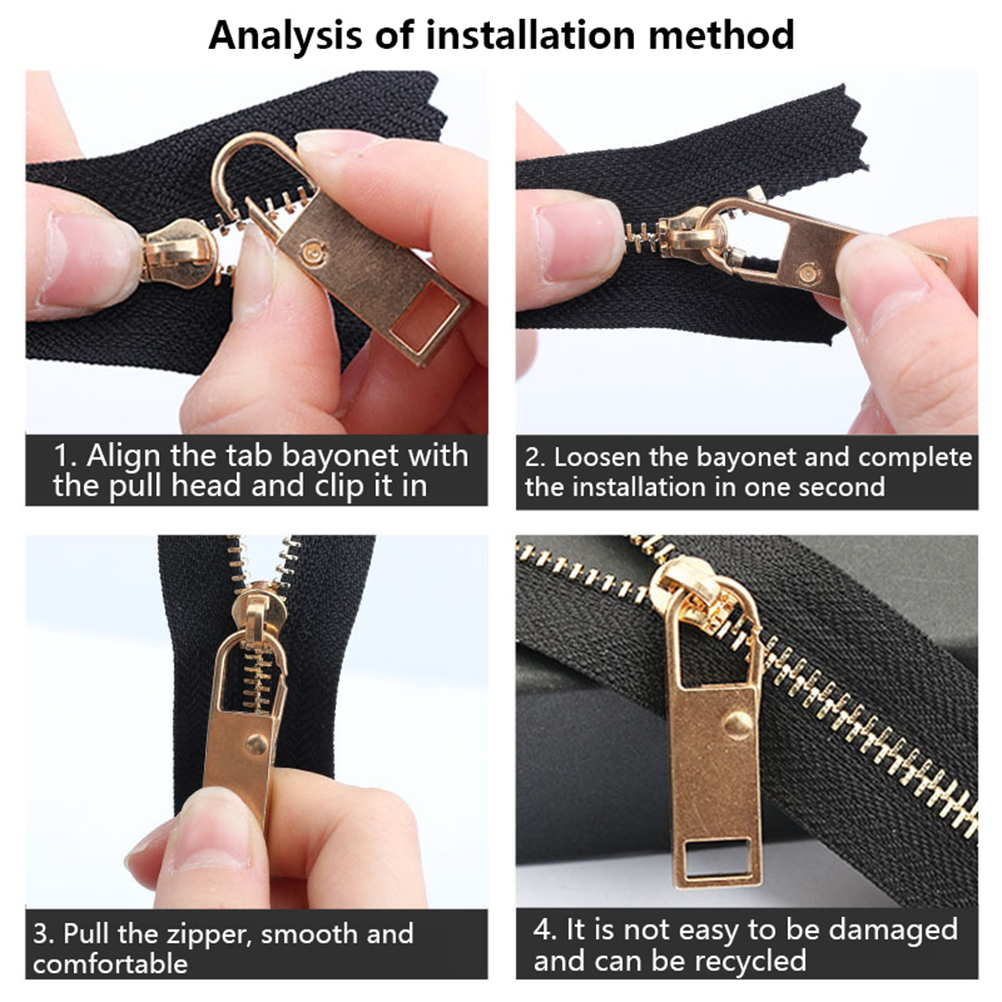 Analysis of installation method

1. Align the tab bayonet with the pull head and clip it in

2. Loosen the bayonet and complete the installation in one second

3. Pull the zipper, smooth and comfortable

4. It is not easy to be damaged and can be recycled