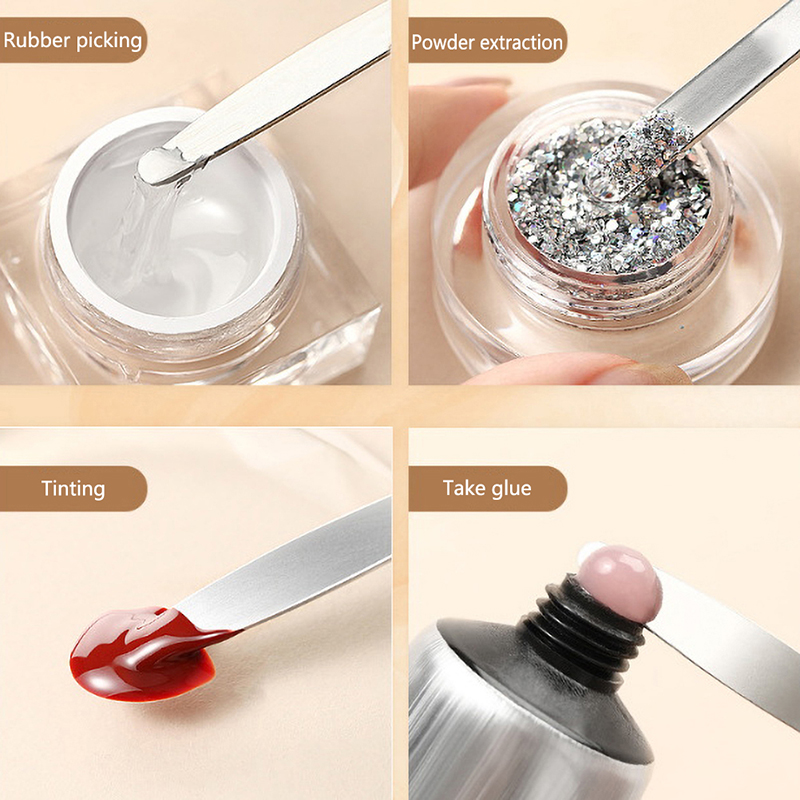 Rubber picking

Powder extraction

Tinting

Take glue