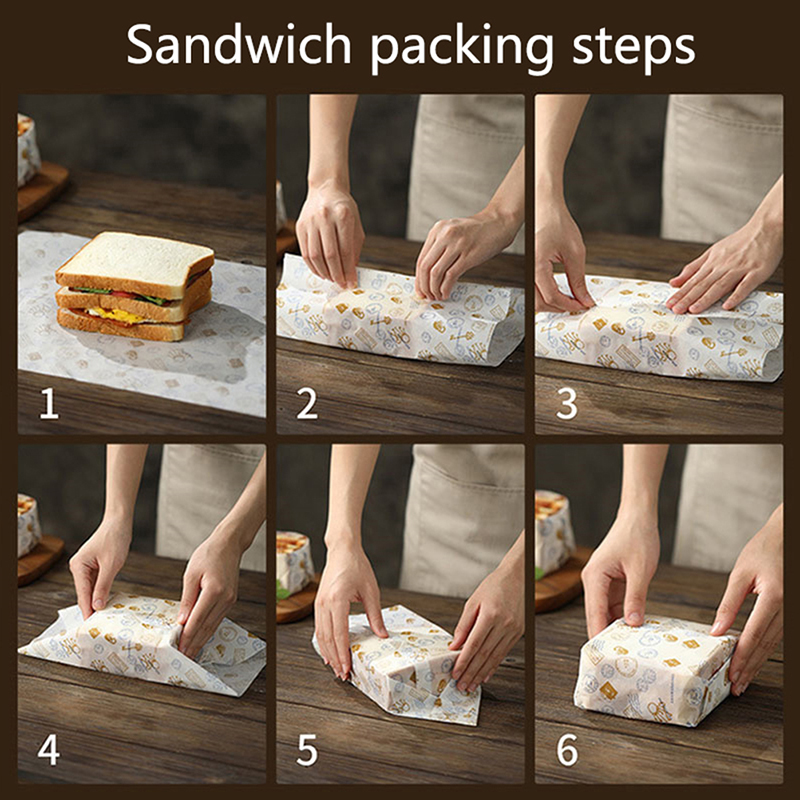 Sandwich packing steps

1

2

3

4

5

6