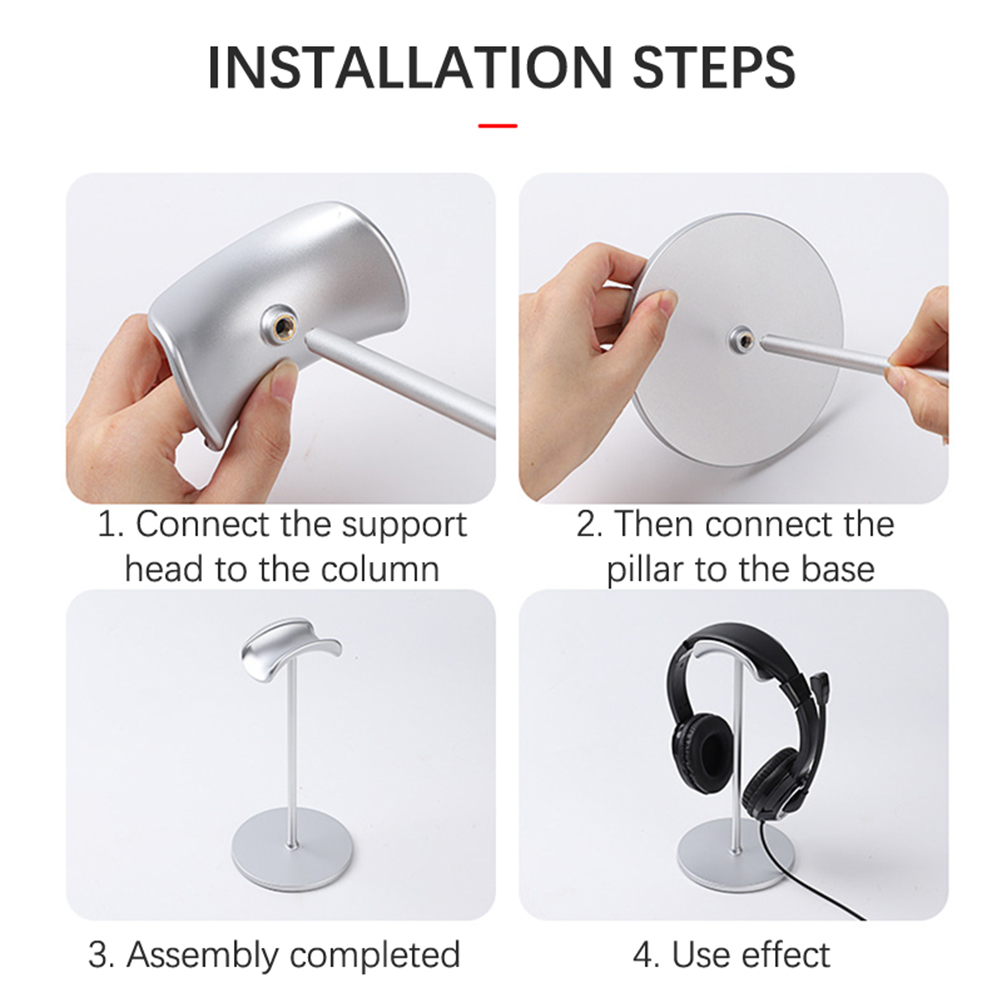 INSTALLATION STEPS

1. Connect the support head to the column

2. Then connect the pillar to the base

3. Assembly completed

4. Use effect