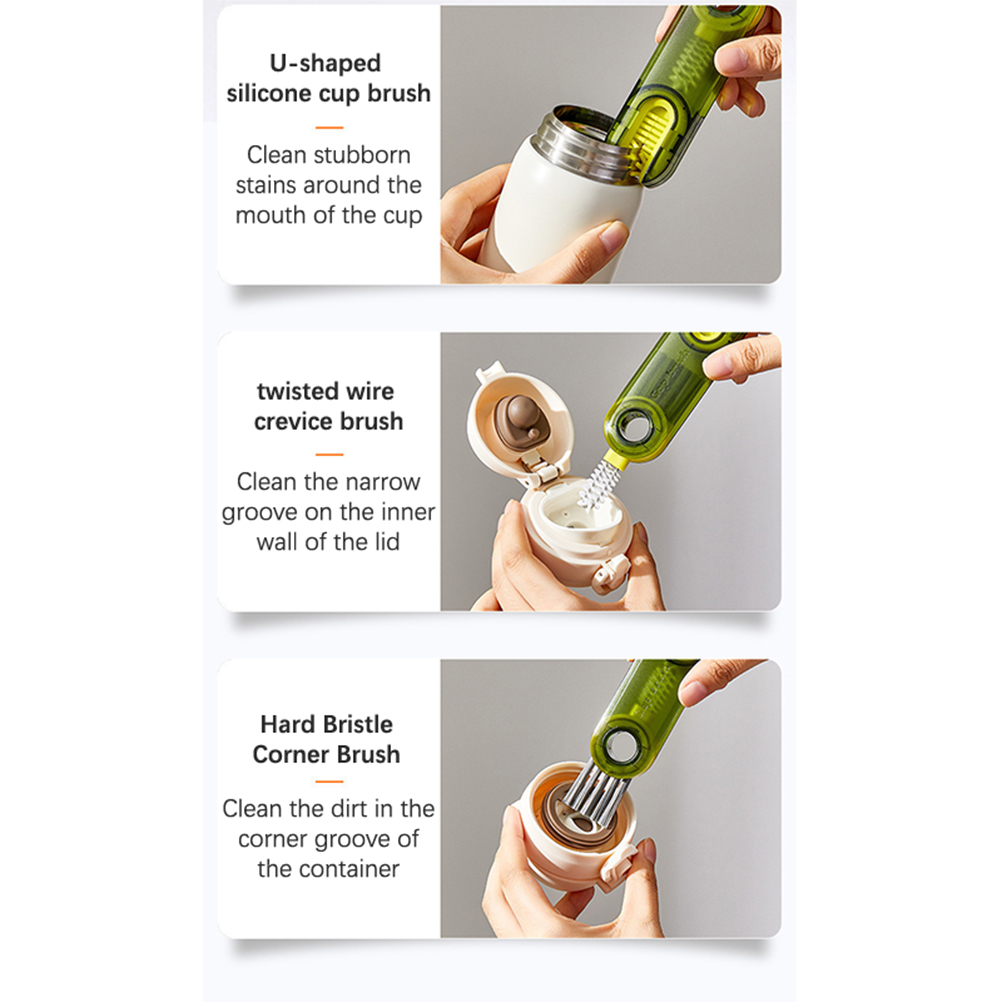 U-shaped silicone cup brush

Clean stubborn stains around the mouth of the cup

twisted wire crevice brush

Clean the narrow groove on the inner wall of the lid

Hard Bristle Corner Brush

Clean the dirt in the corner groove of the container