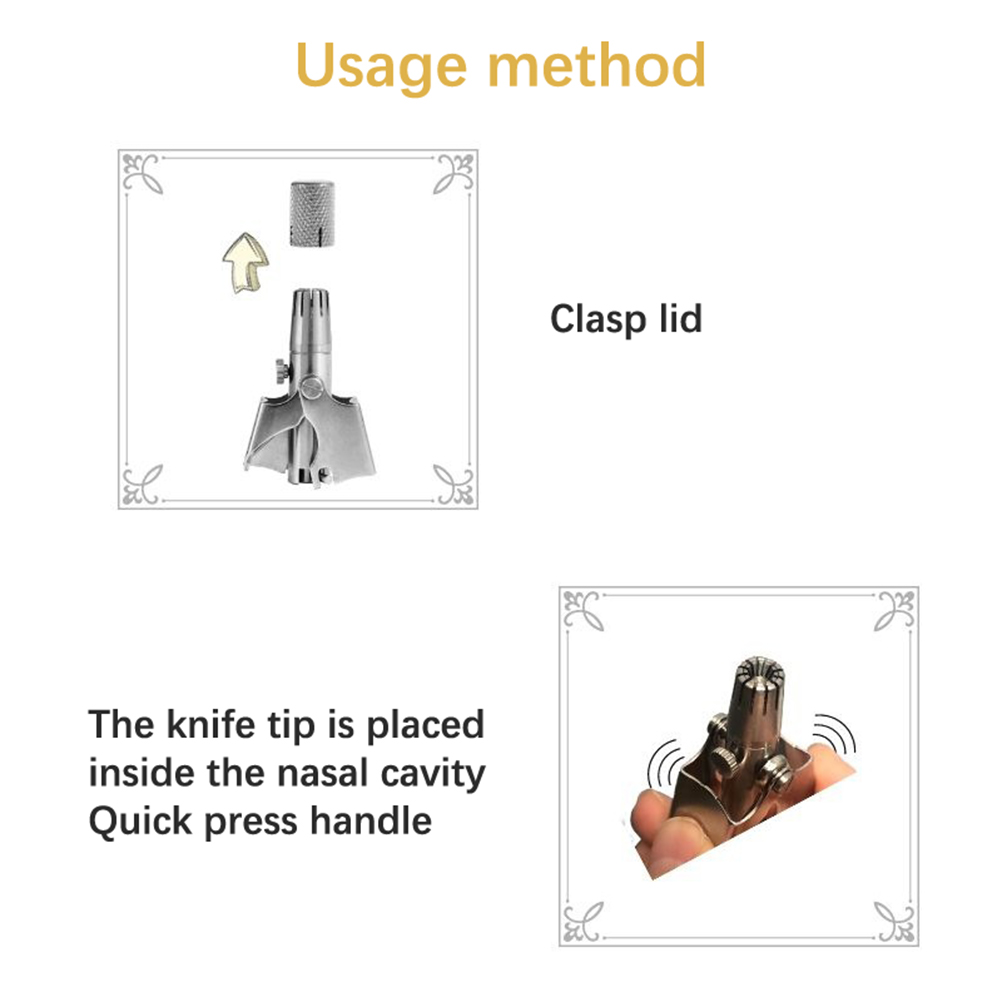 Usage method

Clasp lid

The knife tip is placed inside the nasal cavity
Quick press handle