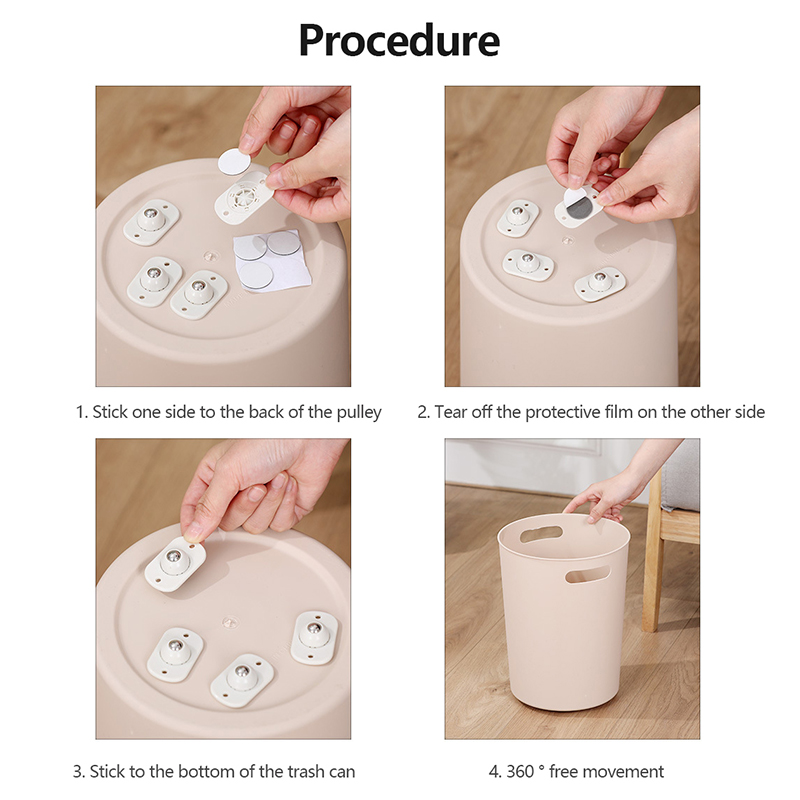 Procedure

1. Stick one side to the back of the pulley

2. Tear off the protective film on the other side

3. Stick to the bottom of the trash can

4. 360 ° free movement