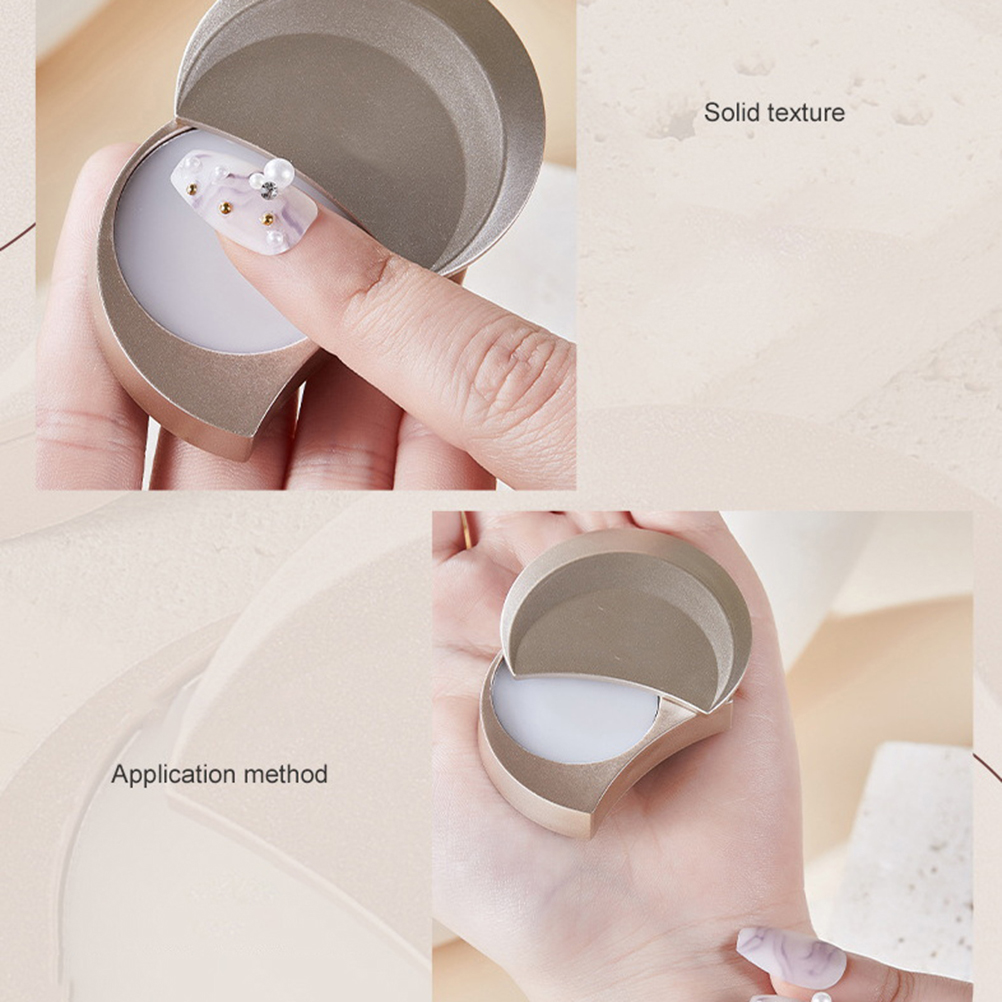 Solid texture

Application method