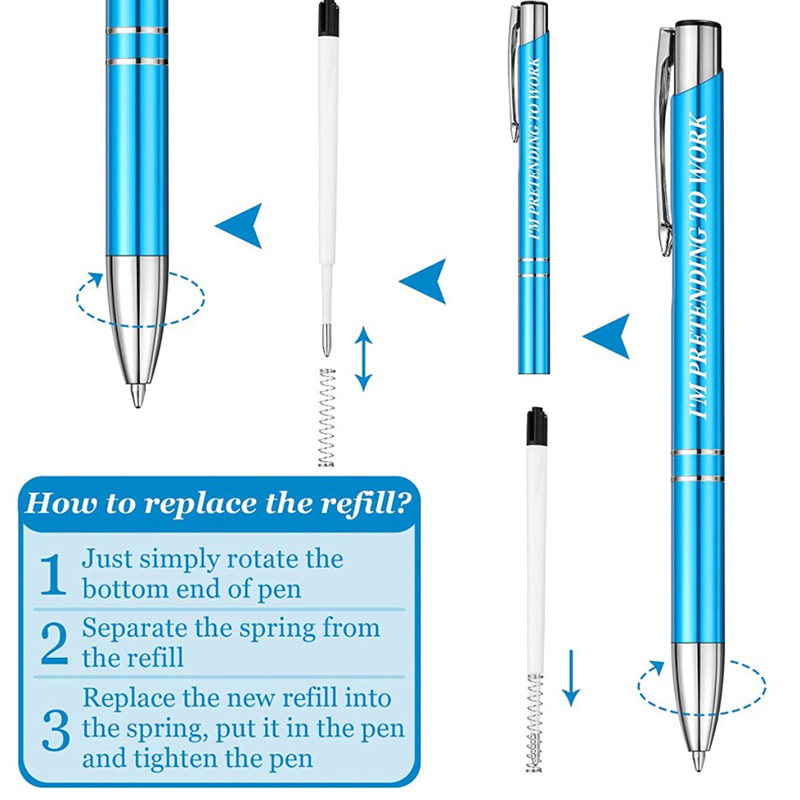 I'M PRETENDING TO WORK

I'M PRETENDING TO WORK

How to replace the refill?

1 Just simply rotate the bottom end of pen

2 Separate the spring from the refill

3 Replace the new refill into the spring, put it in the pen and tighten the pen