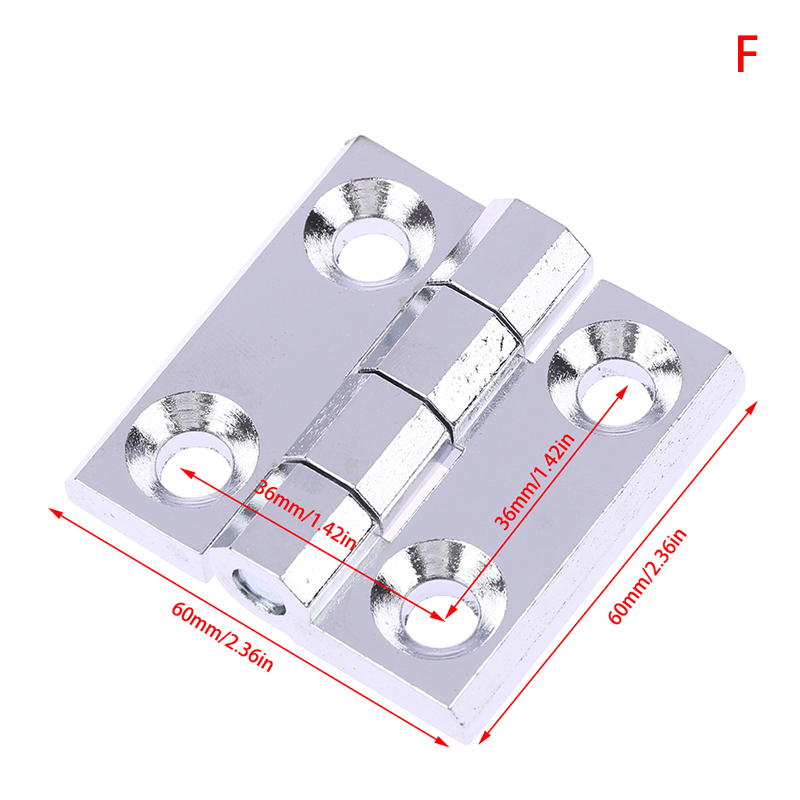 F

36mm/1.42in

36mm/1.42in

60mm/2.36in

60mm/2.36in