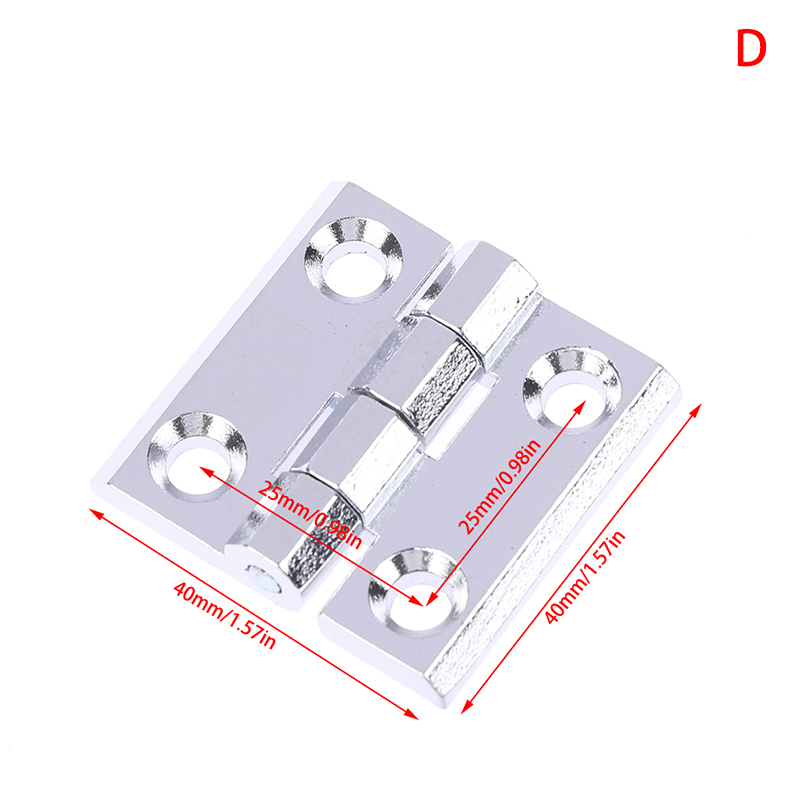 D

25mm/0.98in

25mm/0.98in

40mm/1.57in

40mm/1.57in